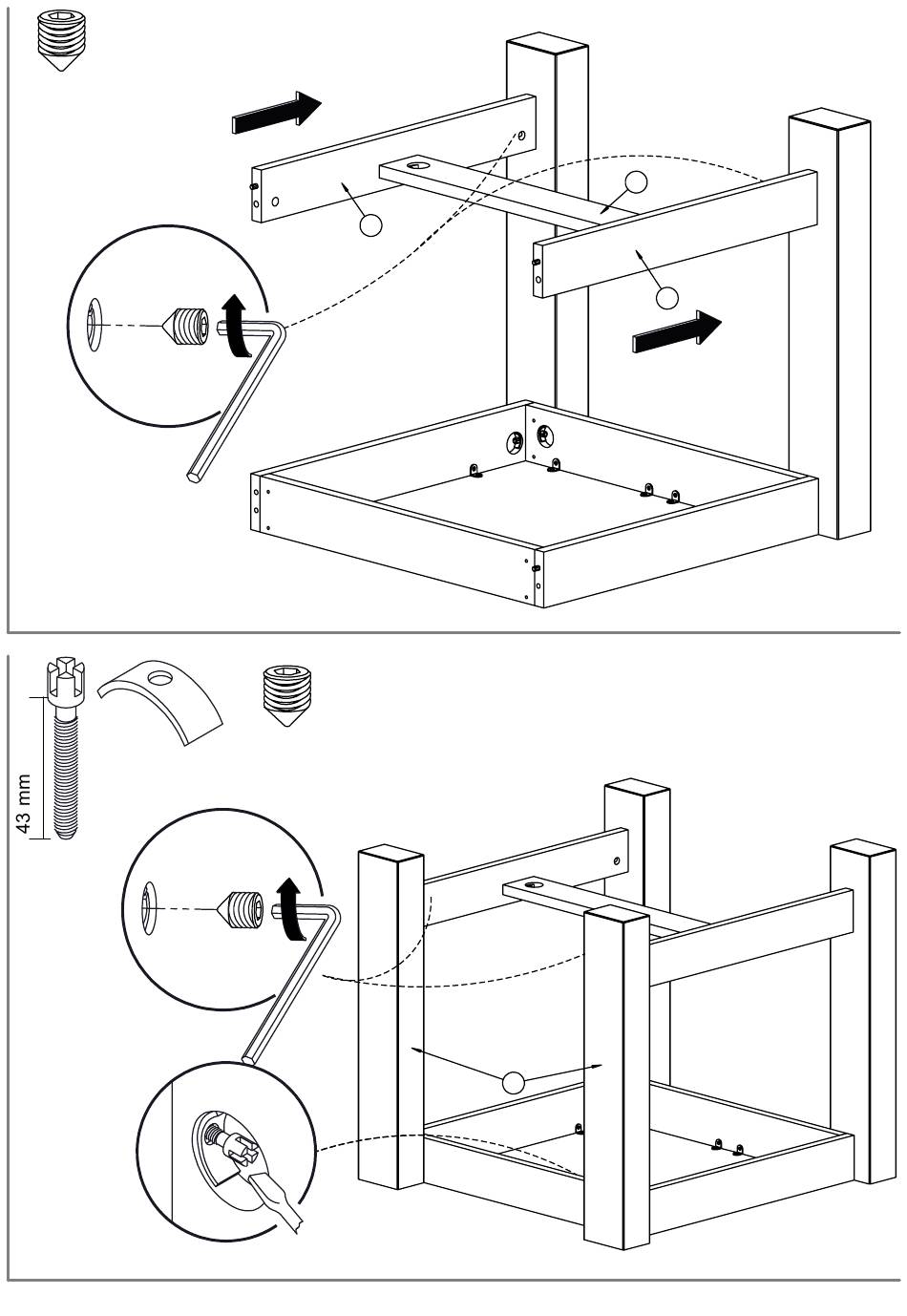 43 mm