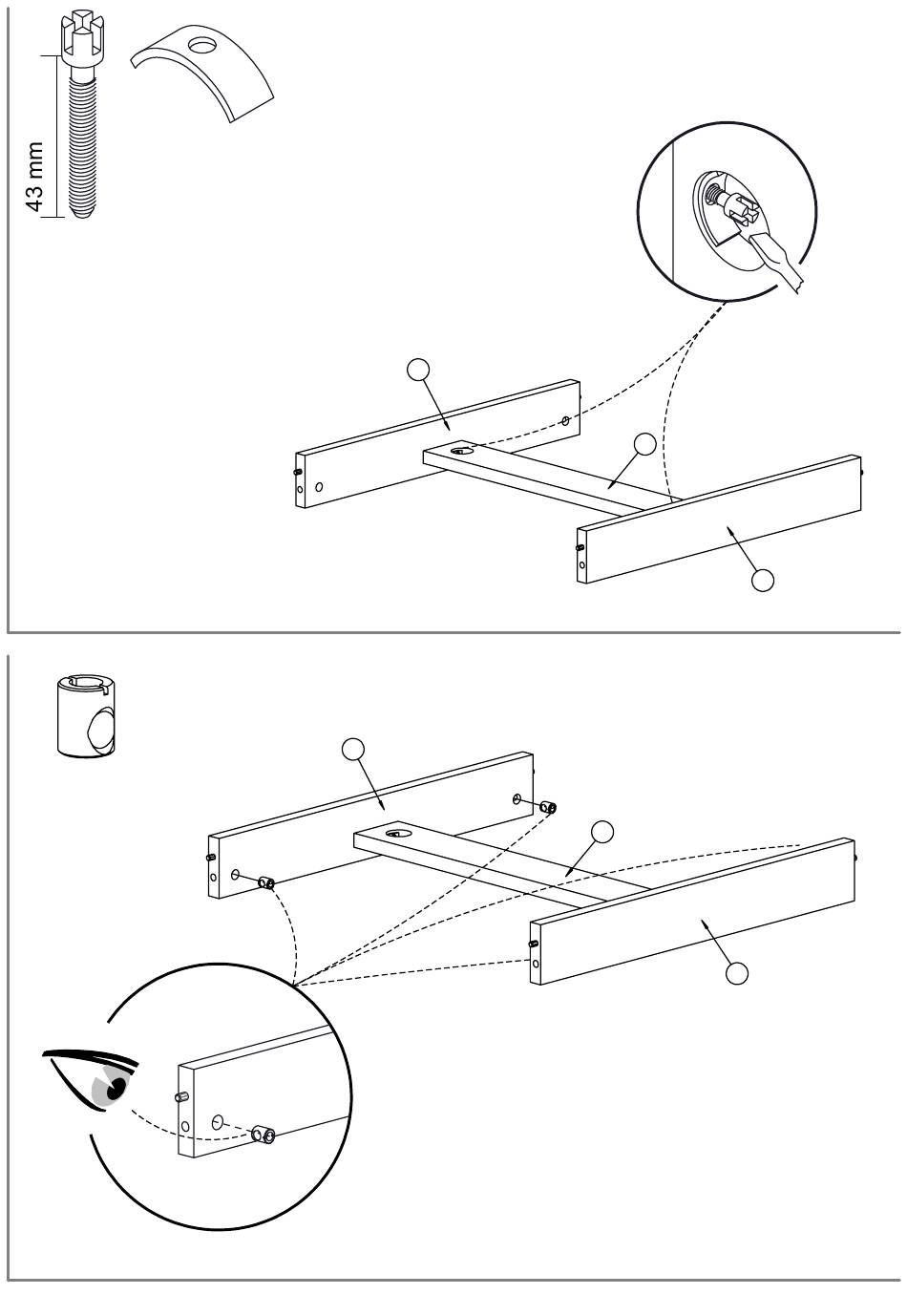 43 mm