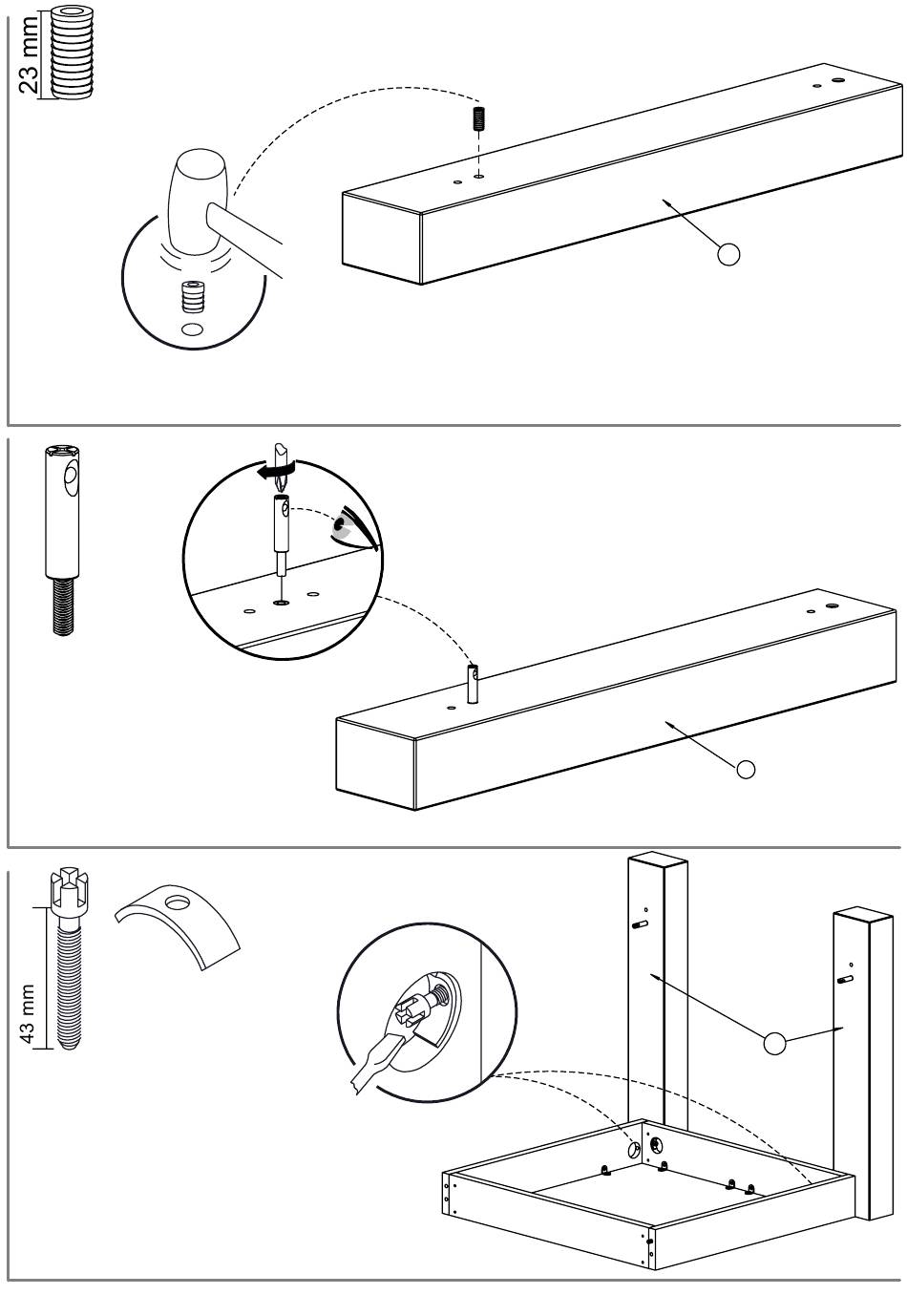 23 mm

43 mm