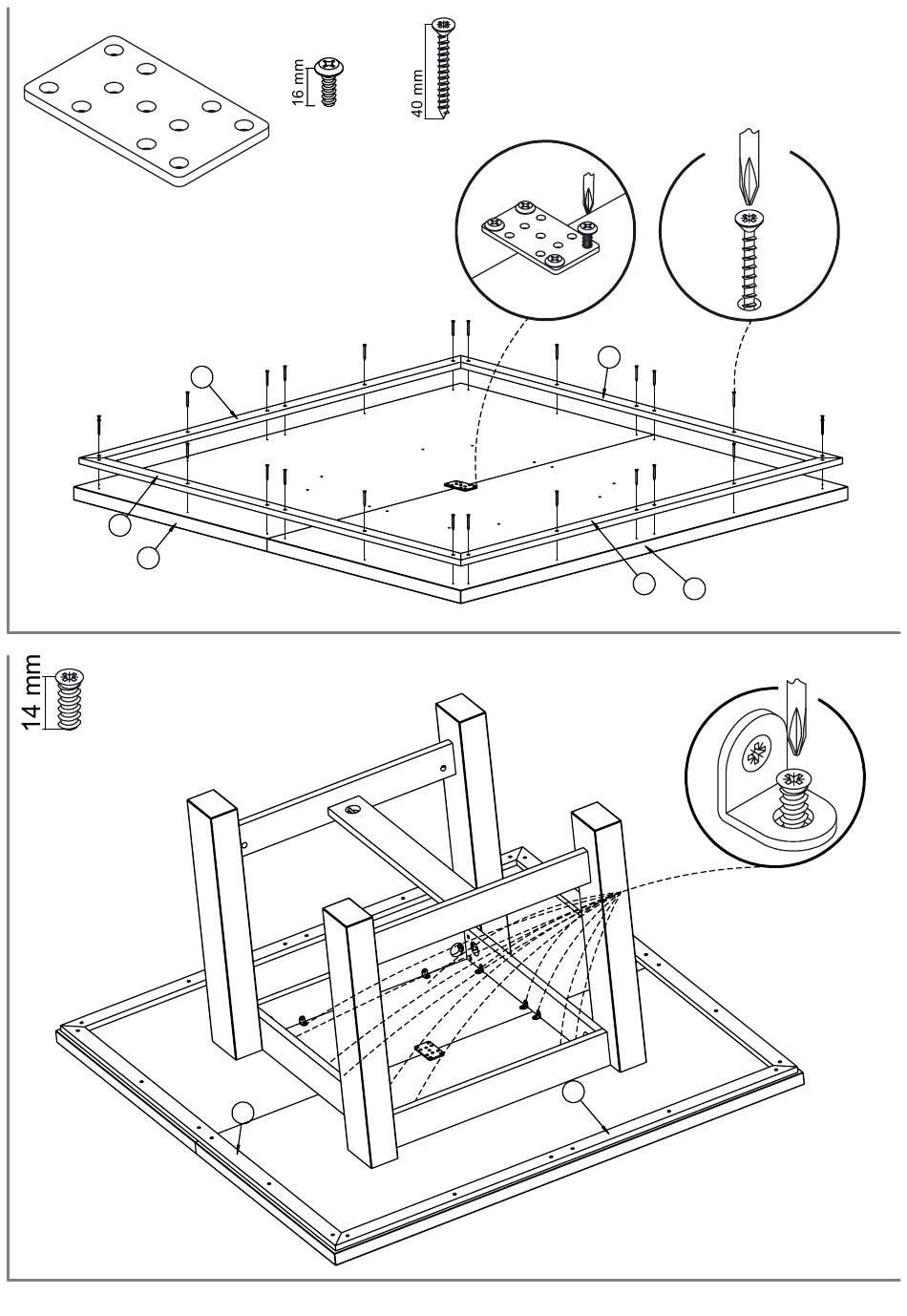 16 mm
40 mm
14 mm