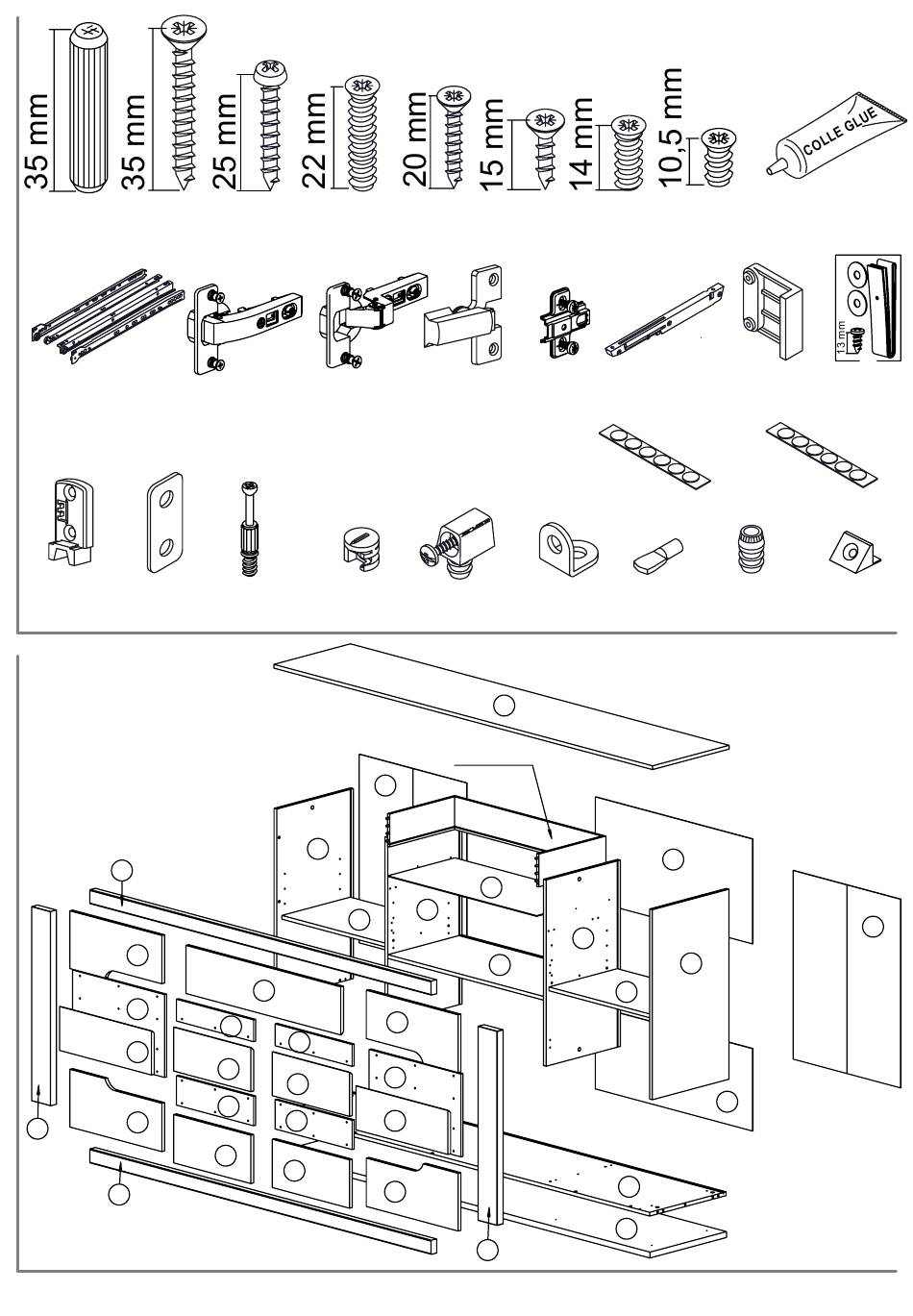 35 mm
35 mm
25 mm
22 mm
20 mm
15 mm
14 mm
10,5 mm
COLLE GLUE
13 mm