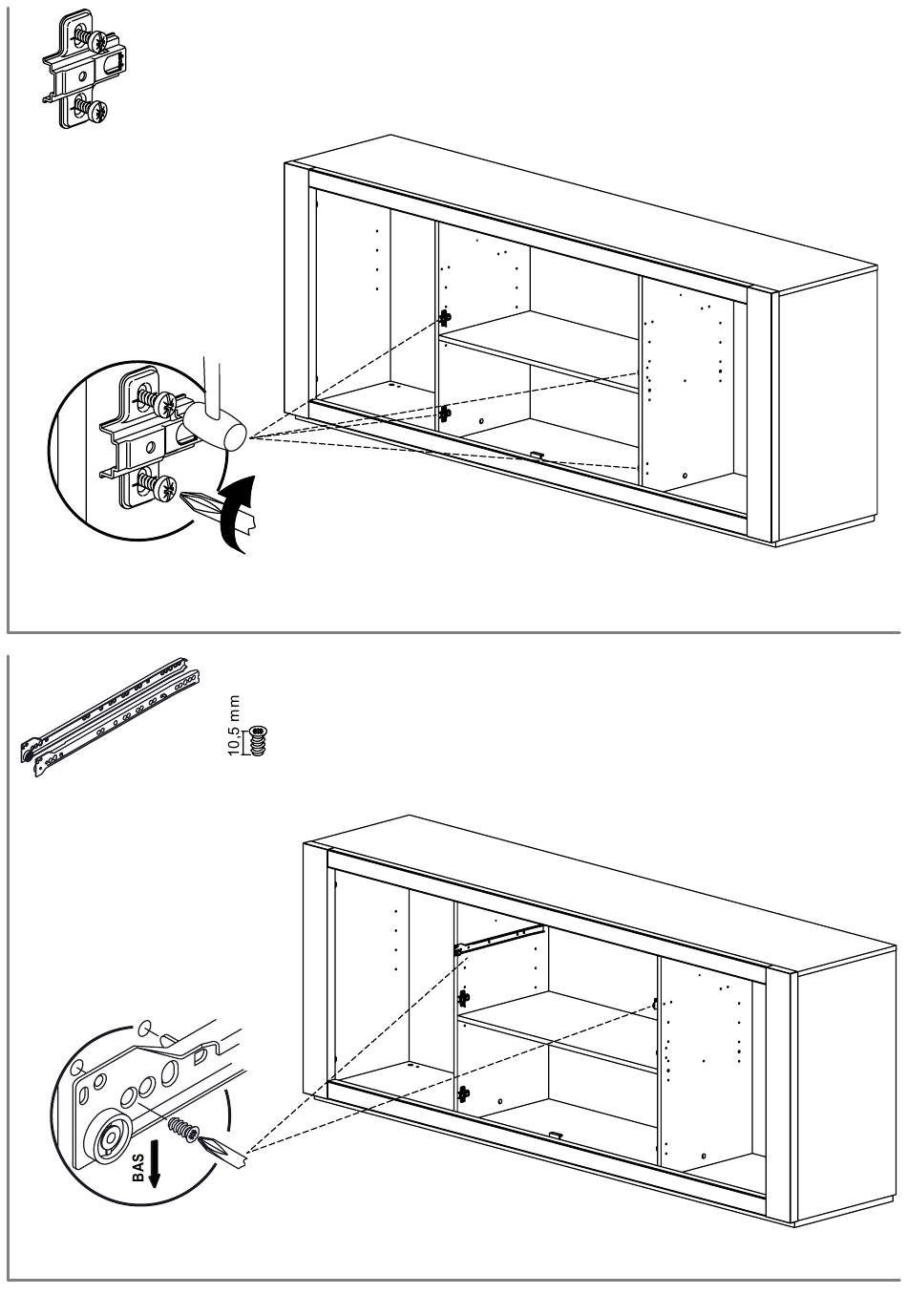 10,5 mm

BAS