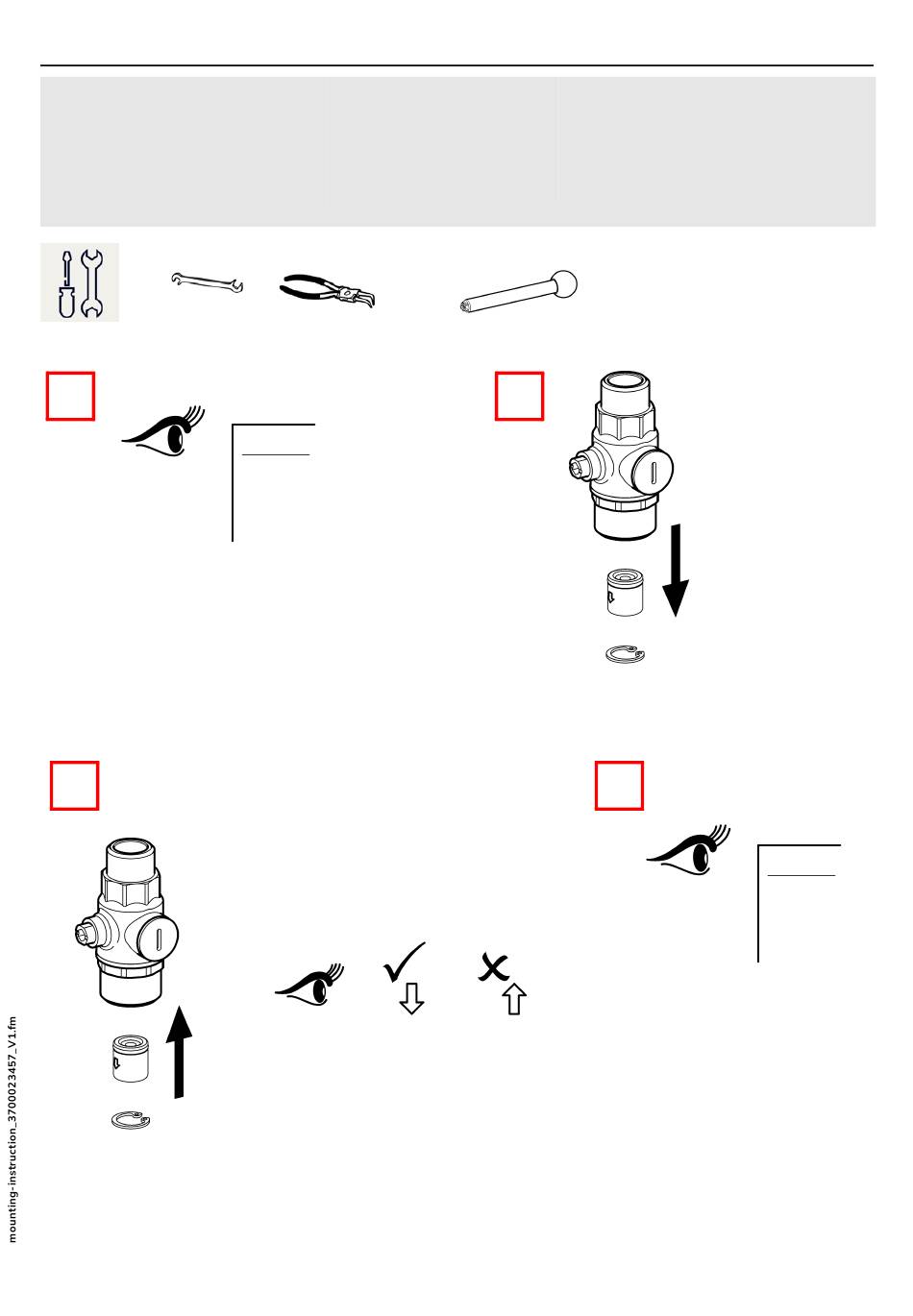 mounting-instruction_3700023457_V1.fm