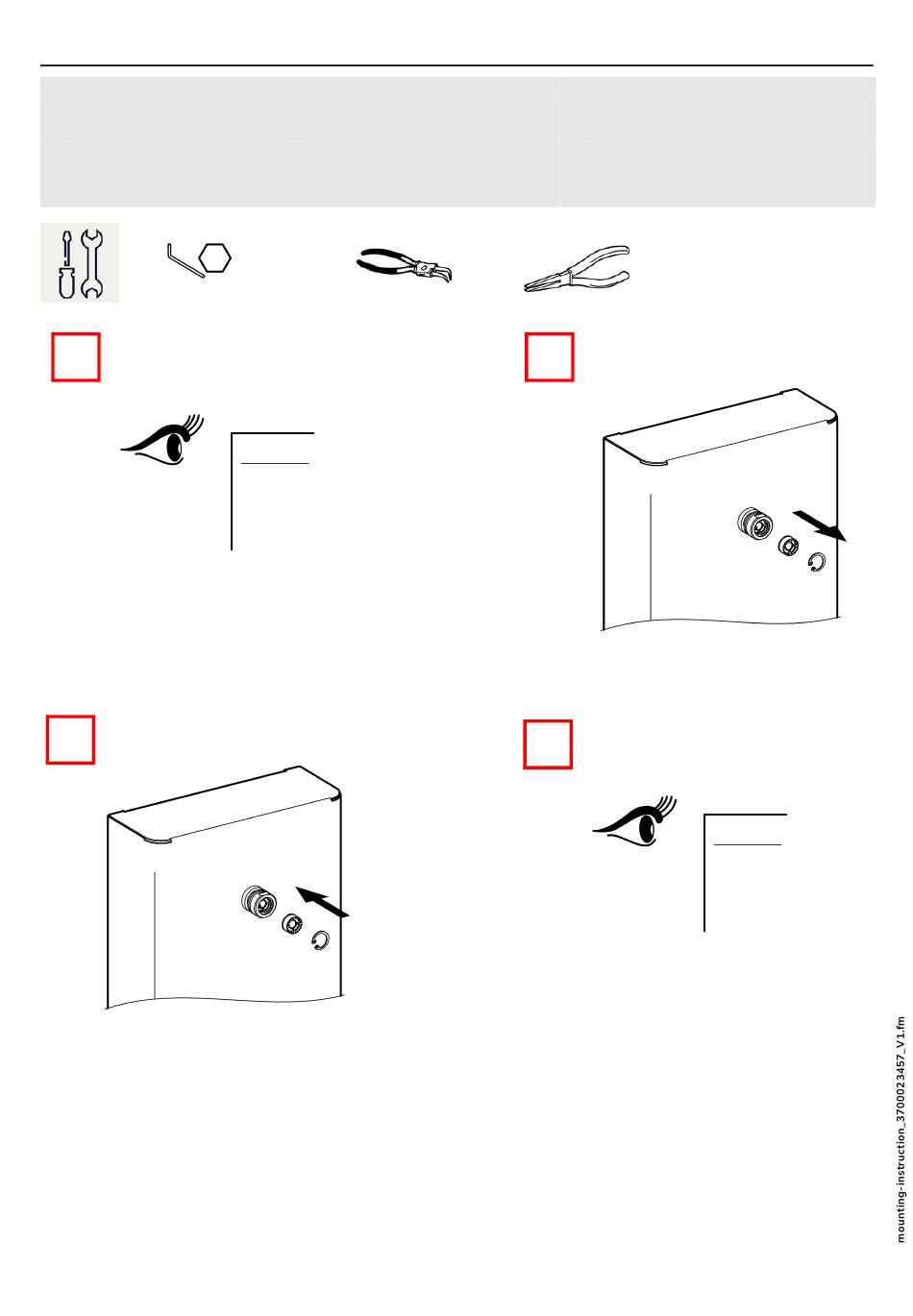 mounting-instruction_3700023457_V1.fm