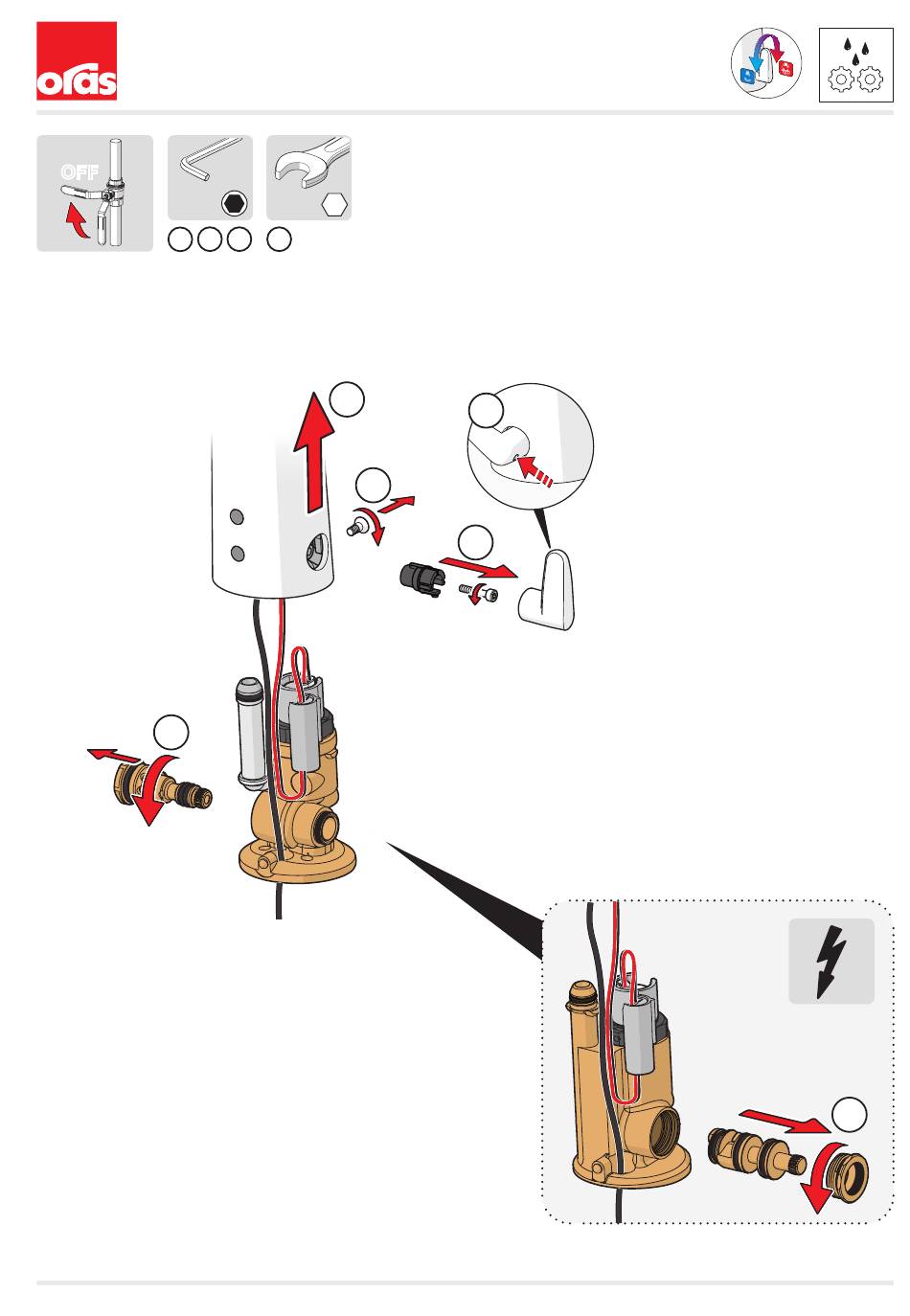 oras

OFF