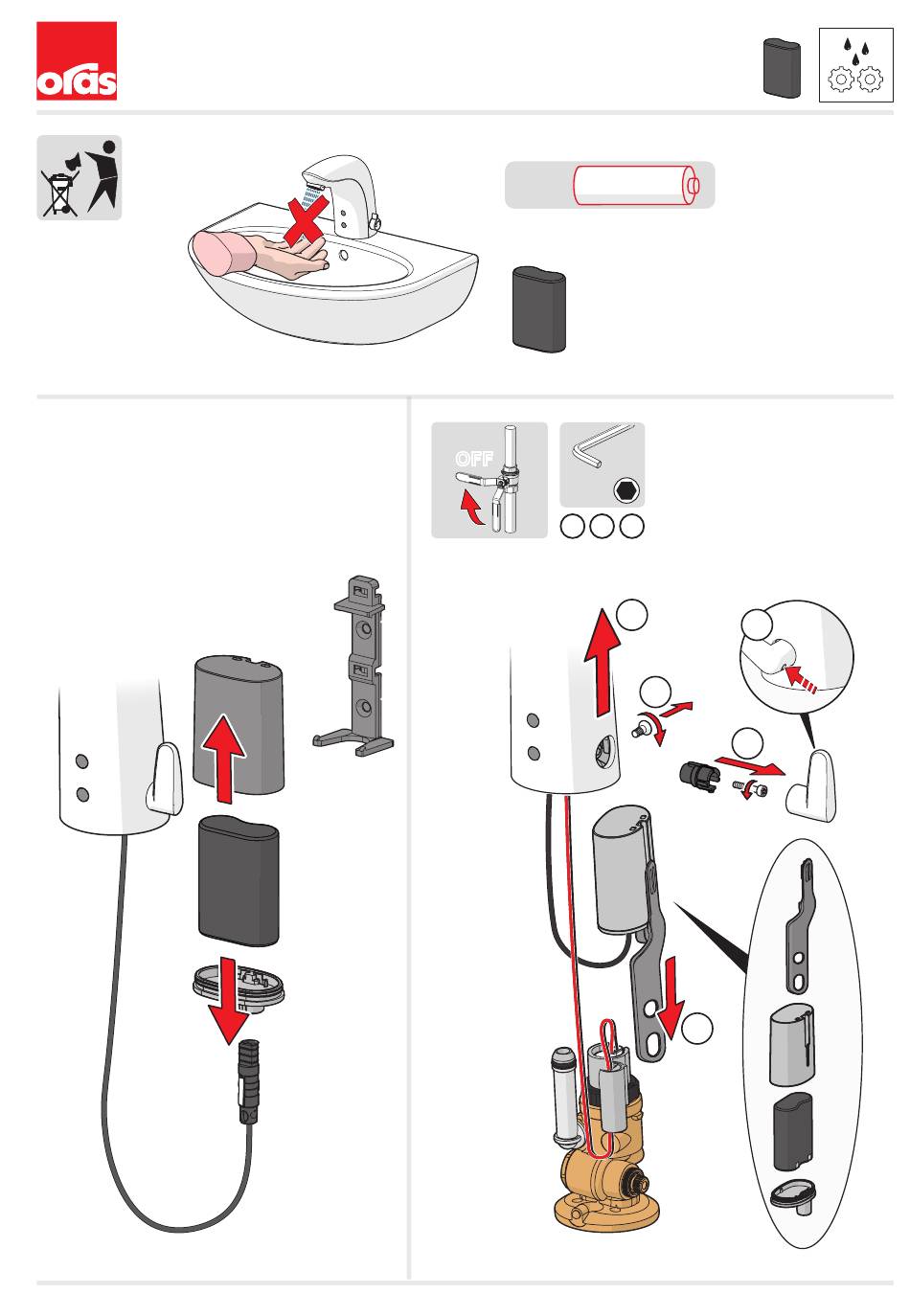 oras

OFF