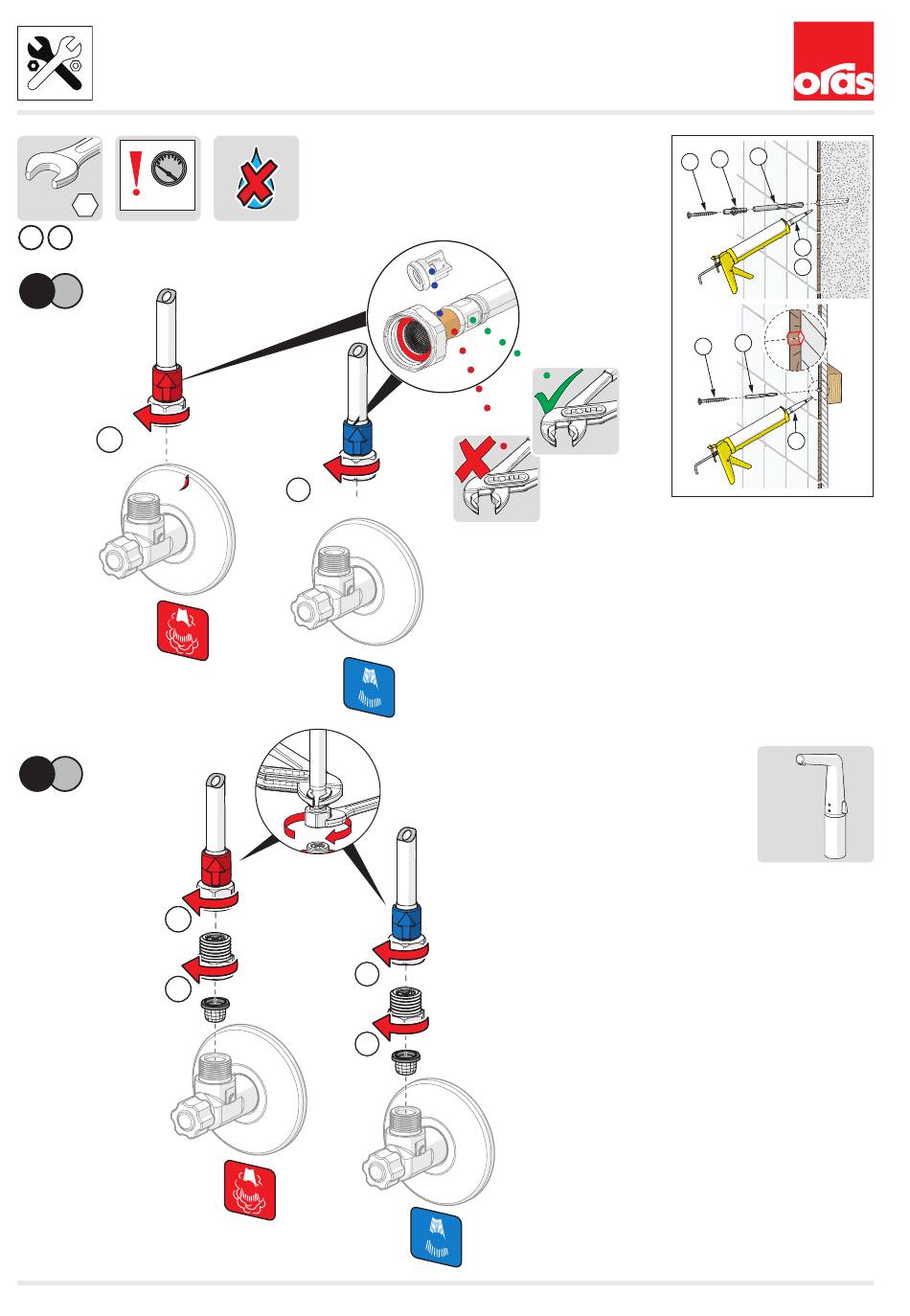 oras