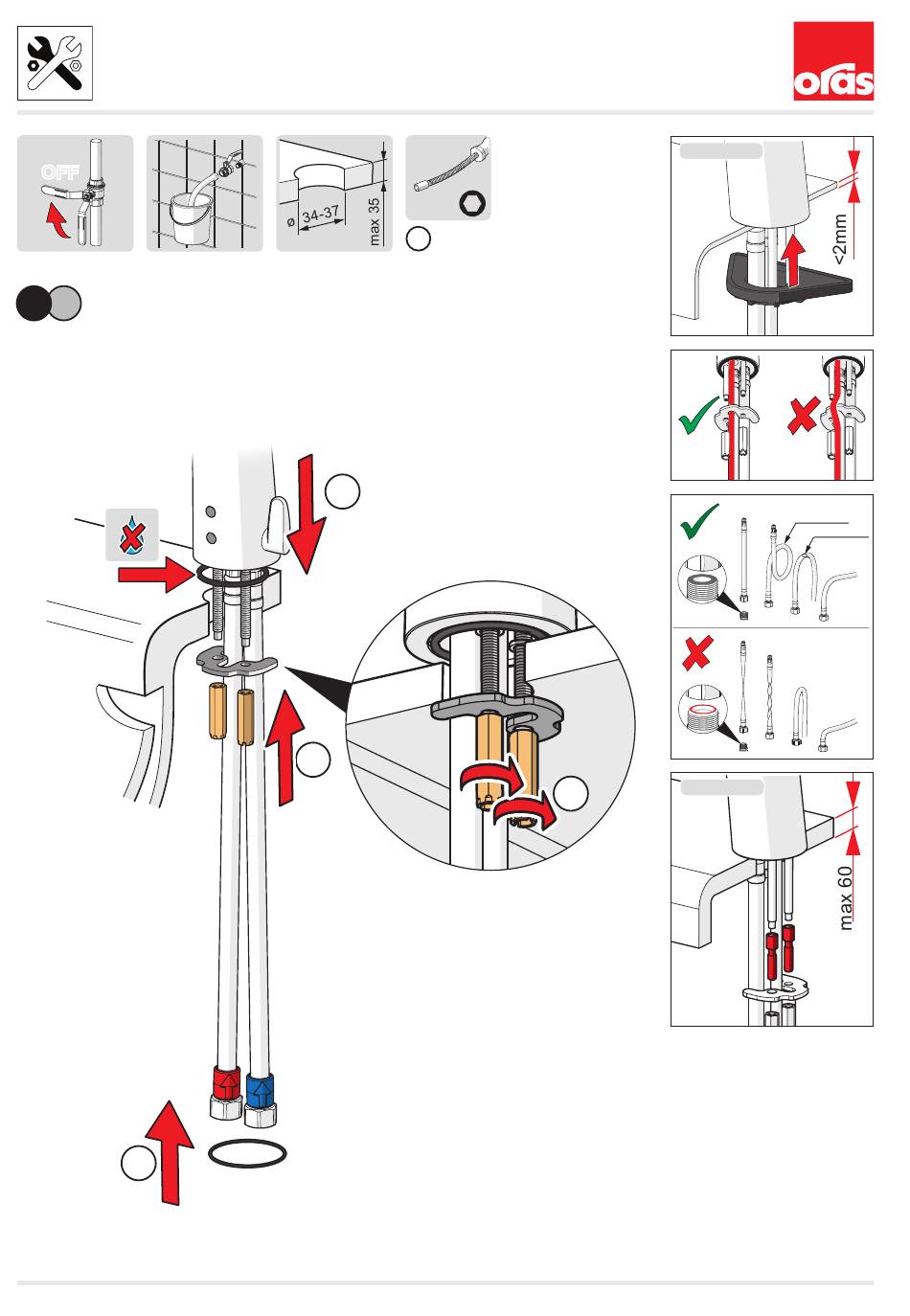 oras

OFF

ø 34-37

max 35

<2mm

max 60