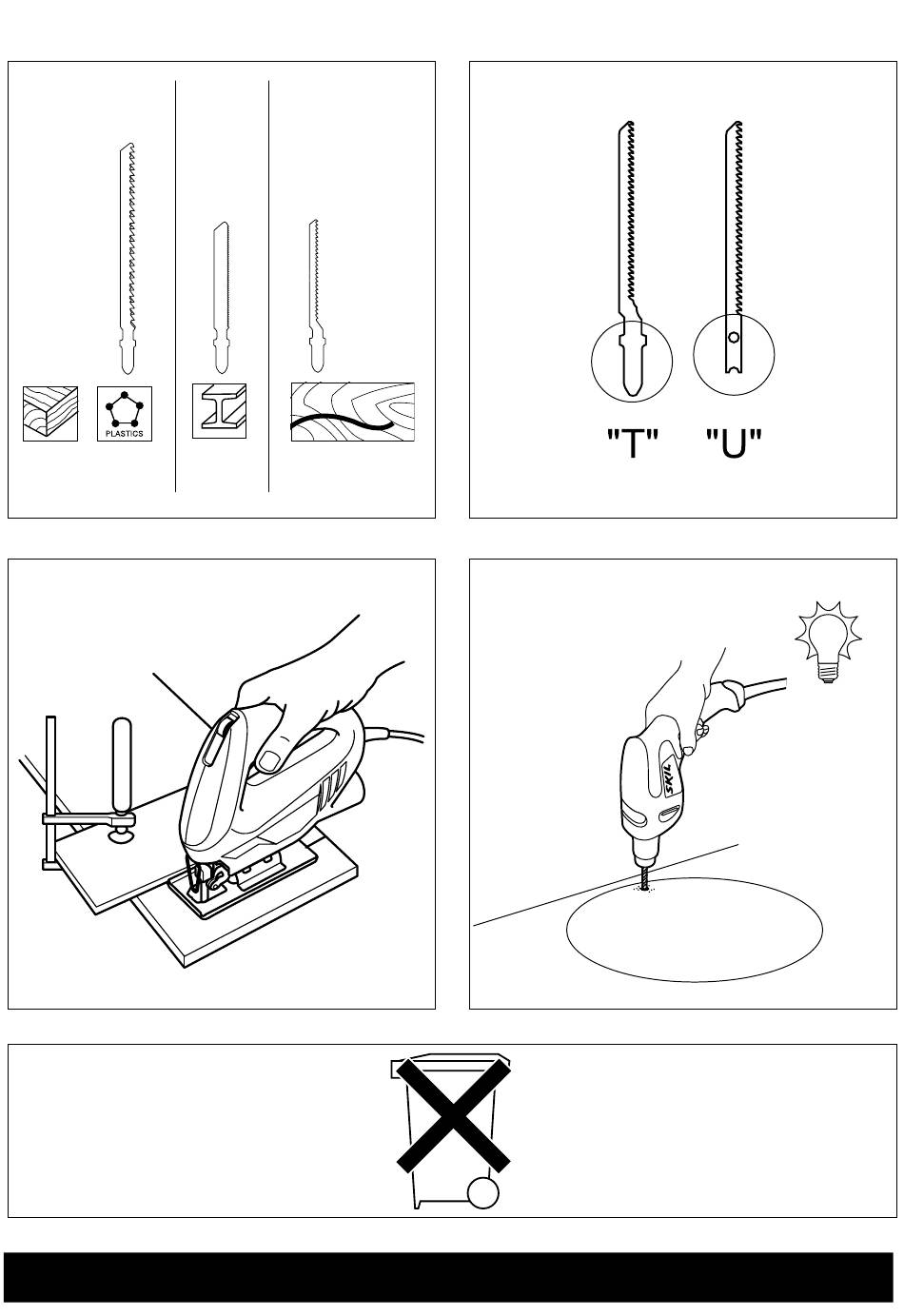 PLASTICS

"T" "U"

SKIL