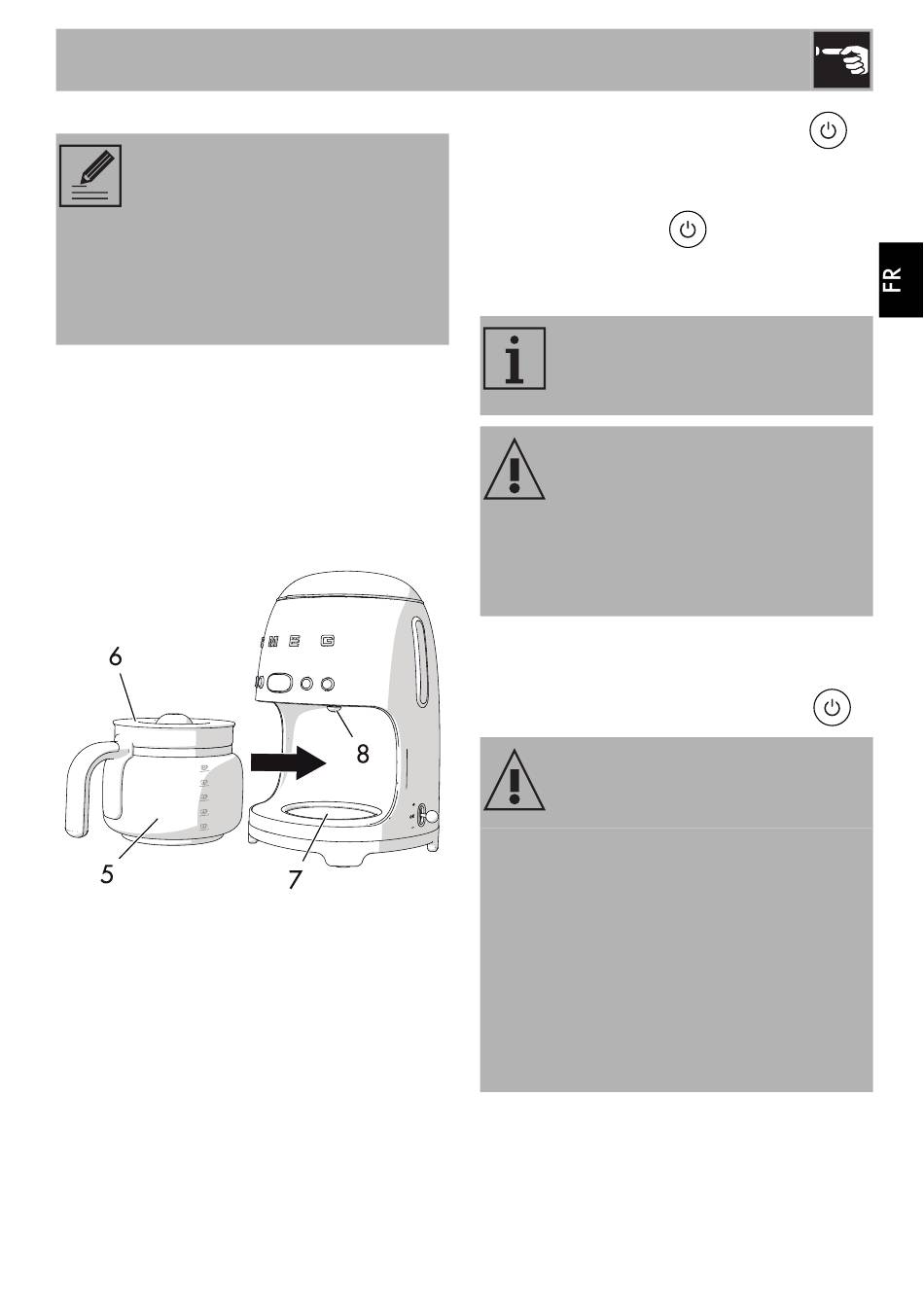 FR

6

8

5

7