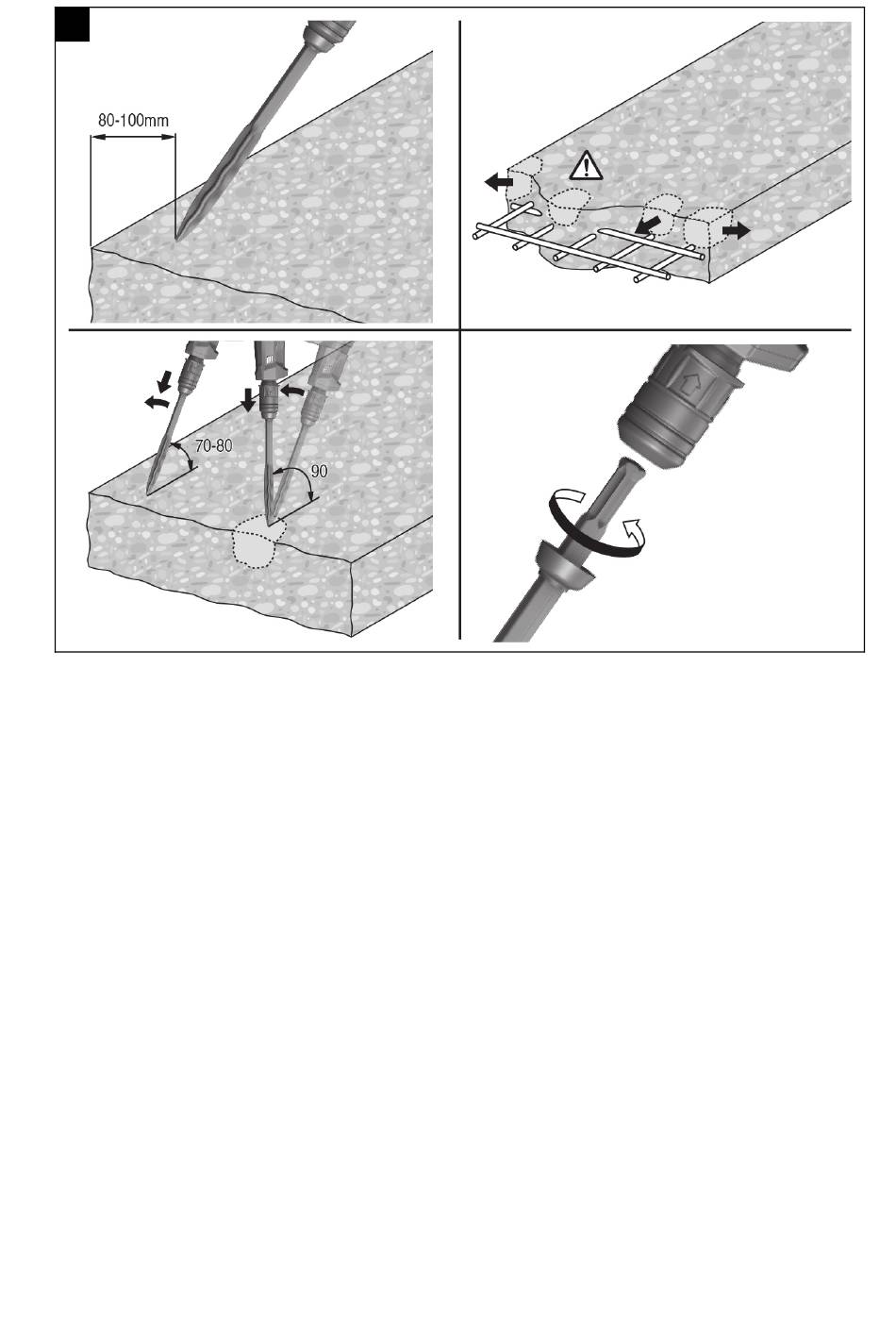 80-100mm

70-80

90