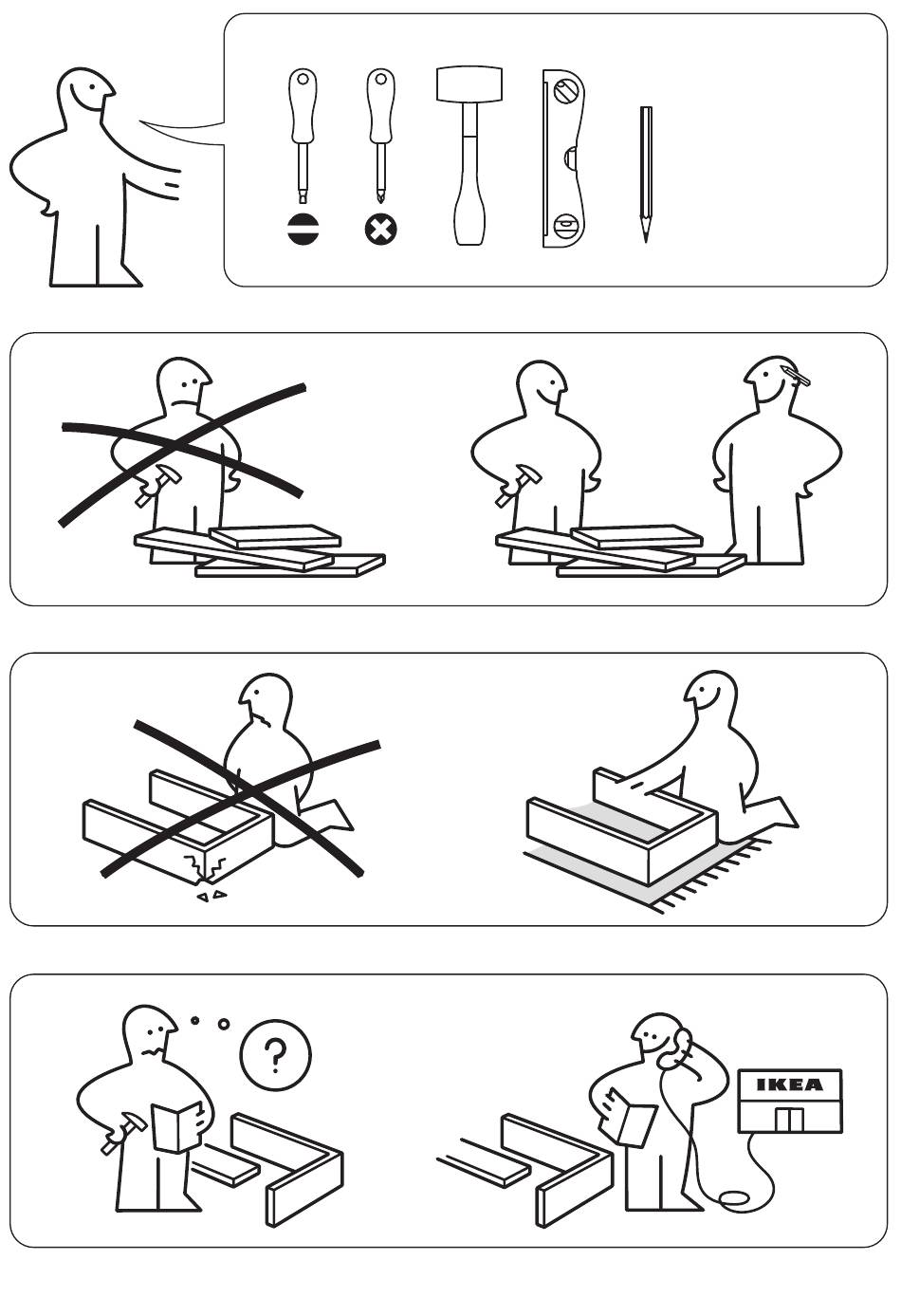 ?

IKEA