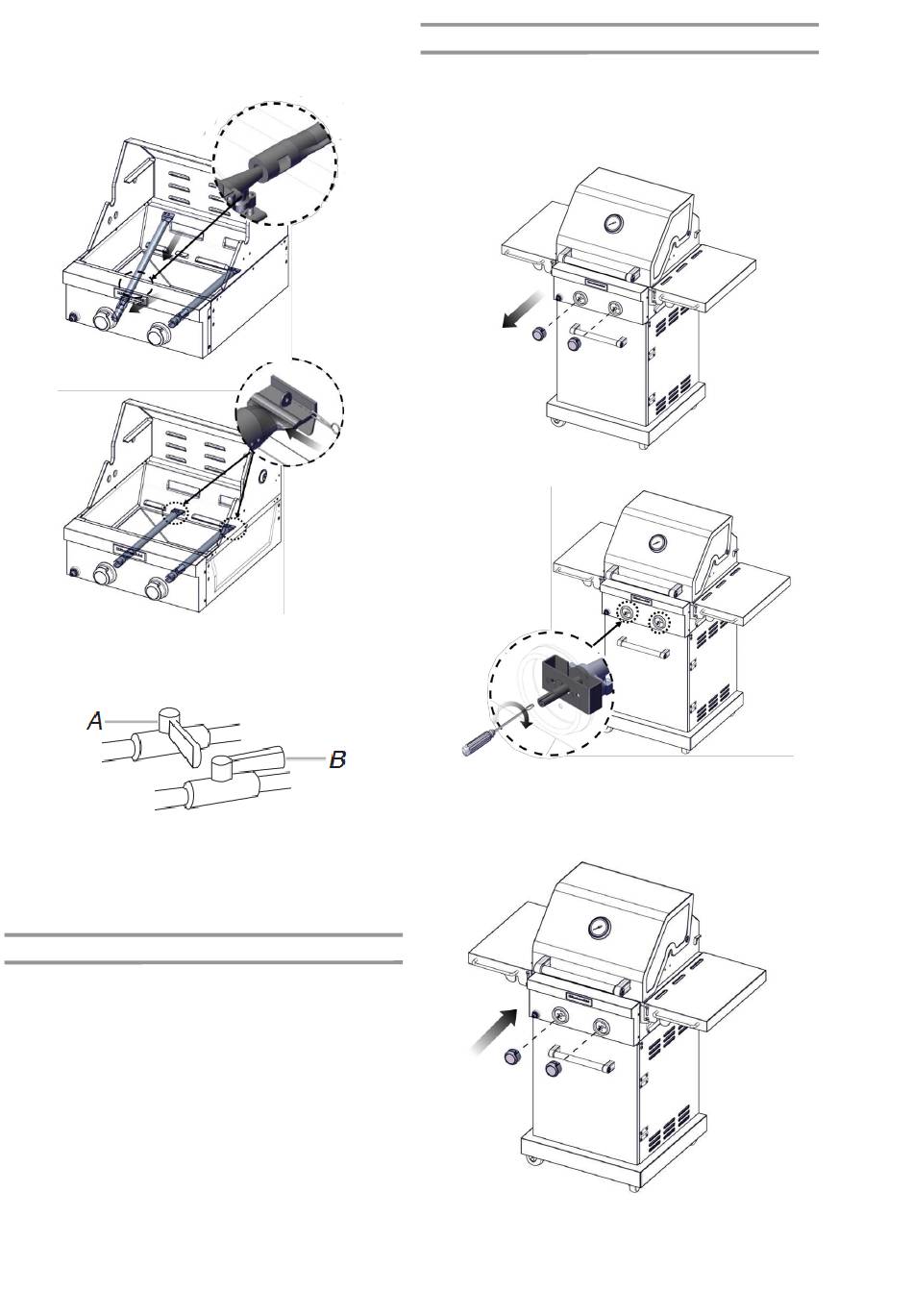 A

B