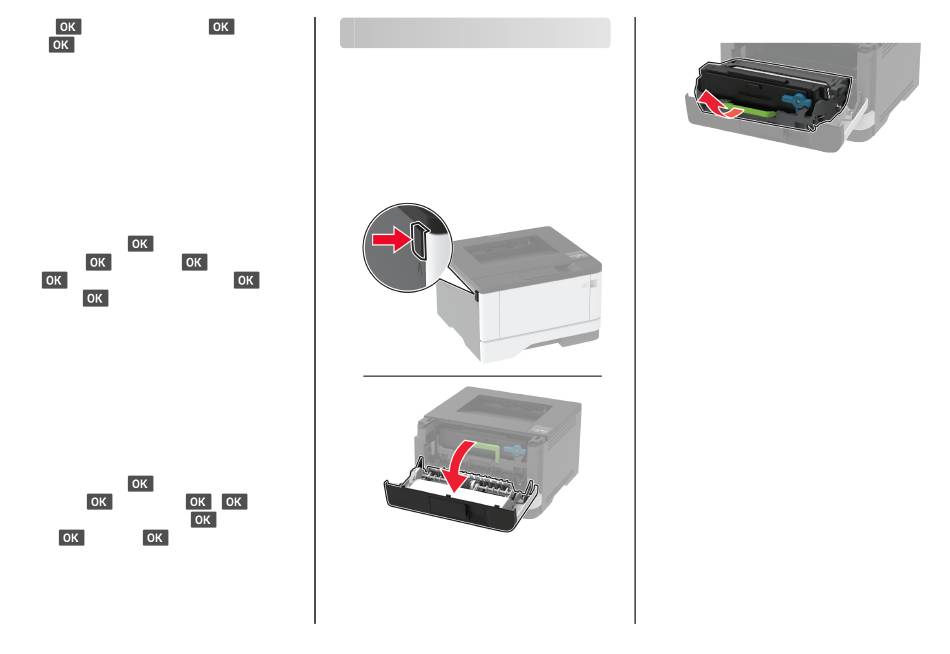 OK OK OK

OK
OK OK
OK OK
OK

OK
OK OK OK
OK
OK OK