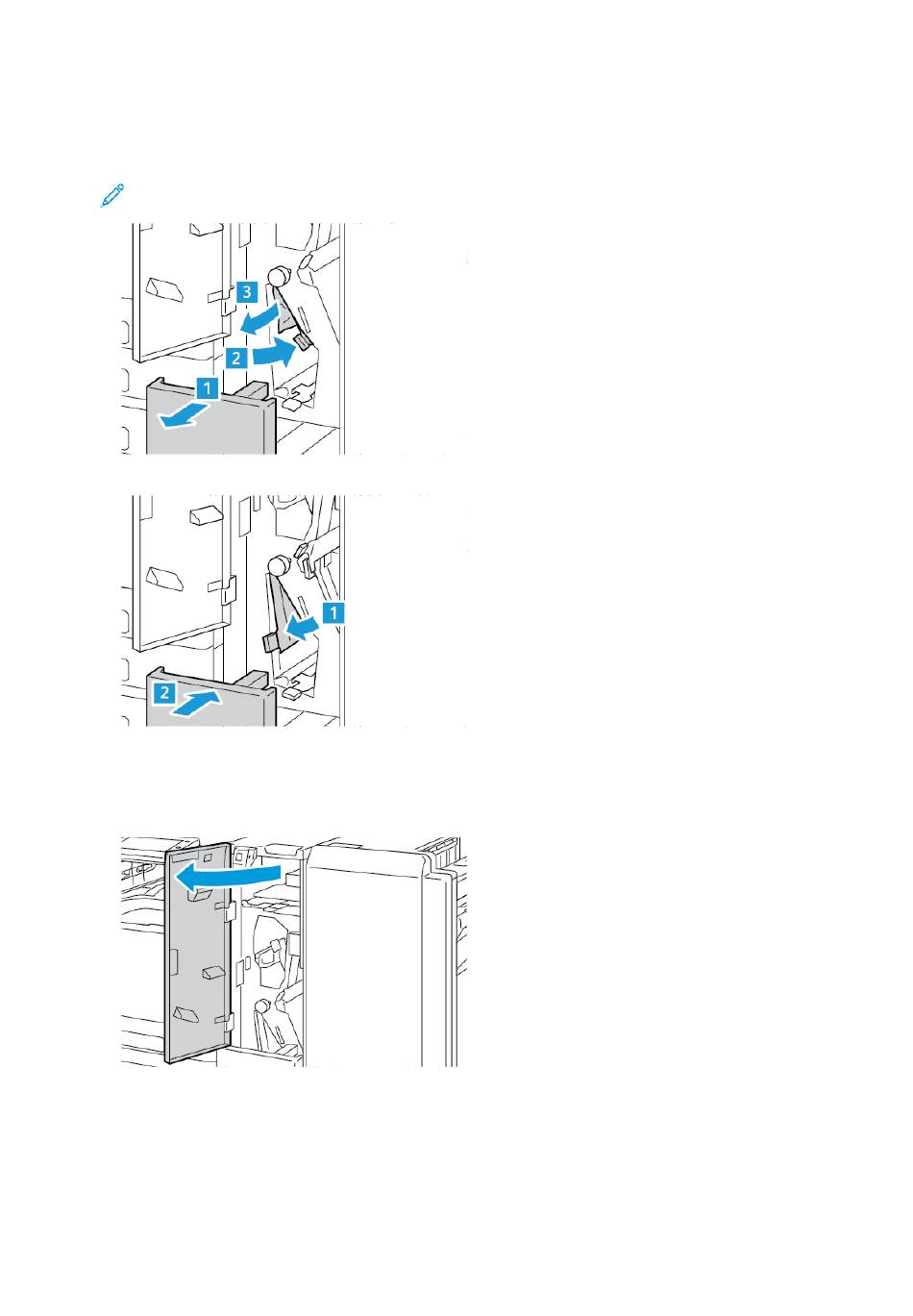 3

2

1

1

2