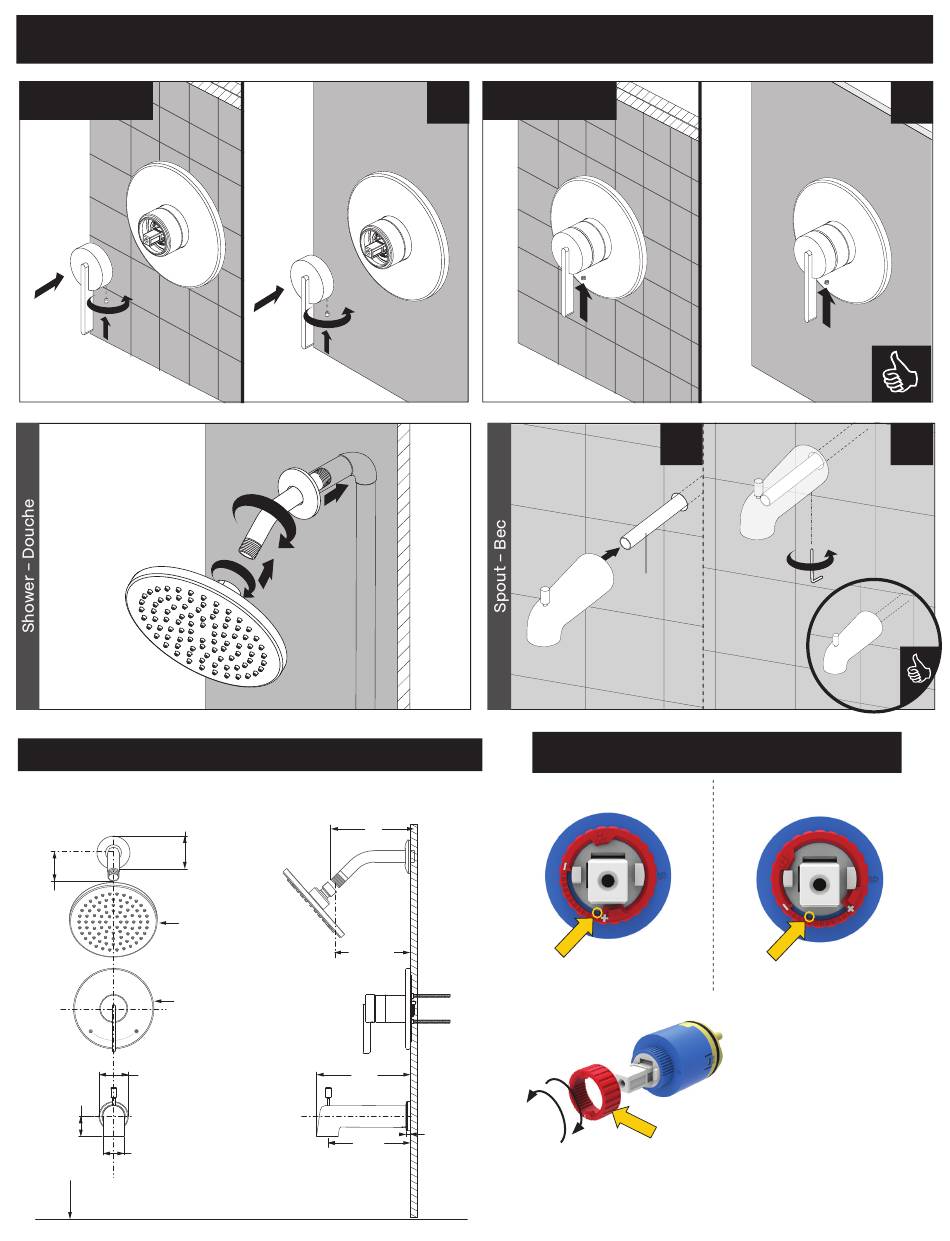 Shower – Douche

Spout – Bec