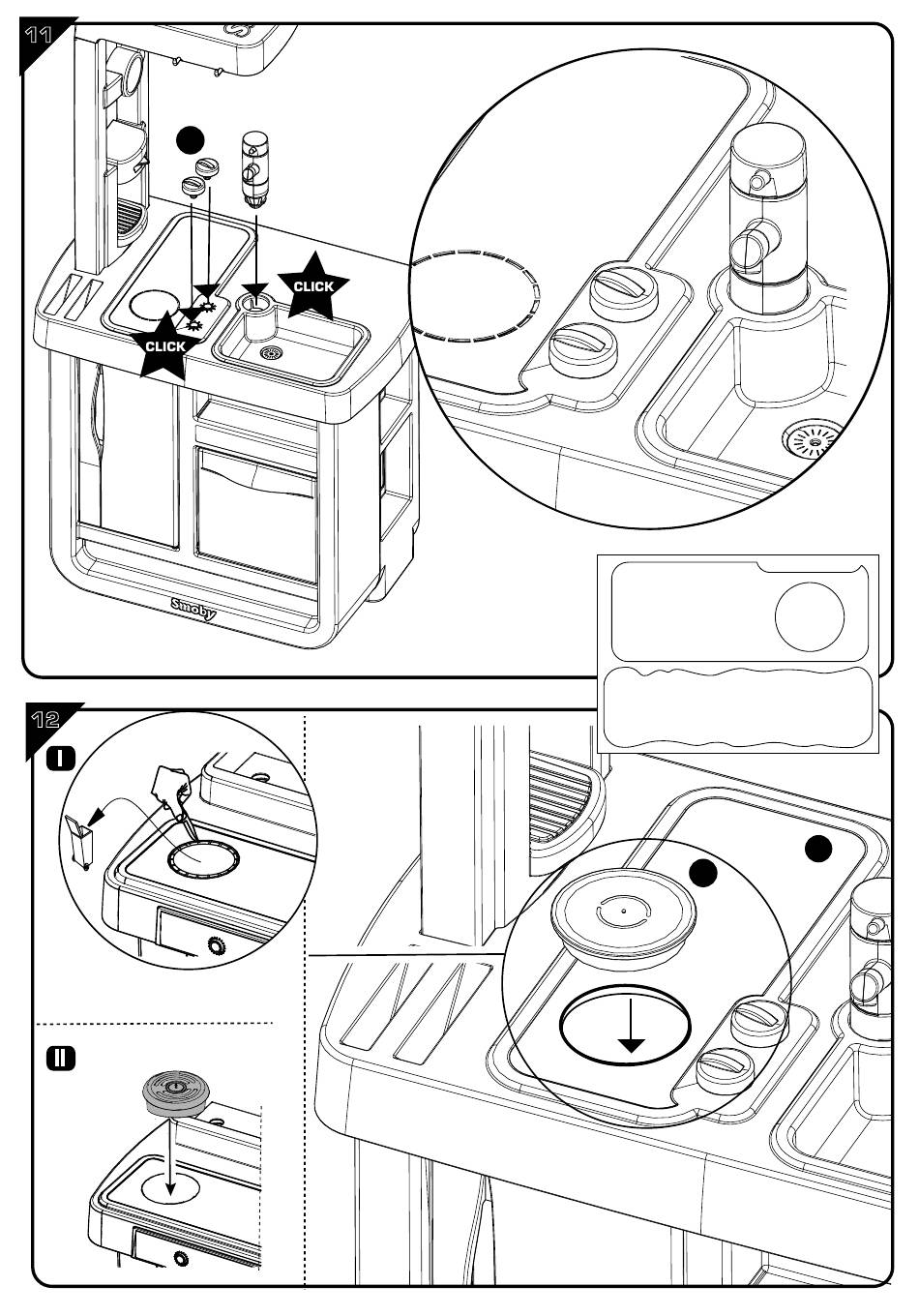 11

CLICK

CLICK

Smoby

12

I

II