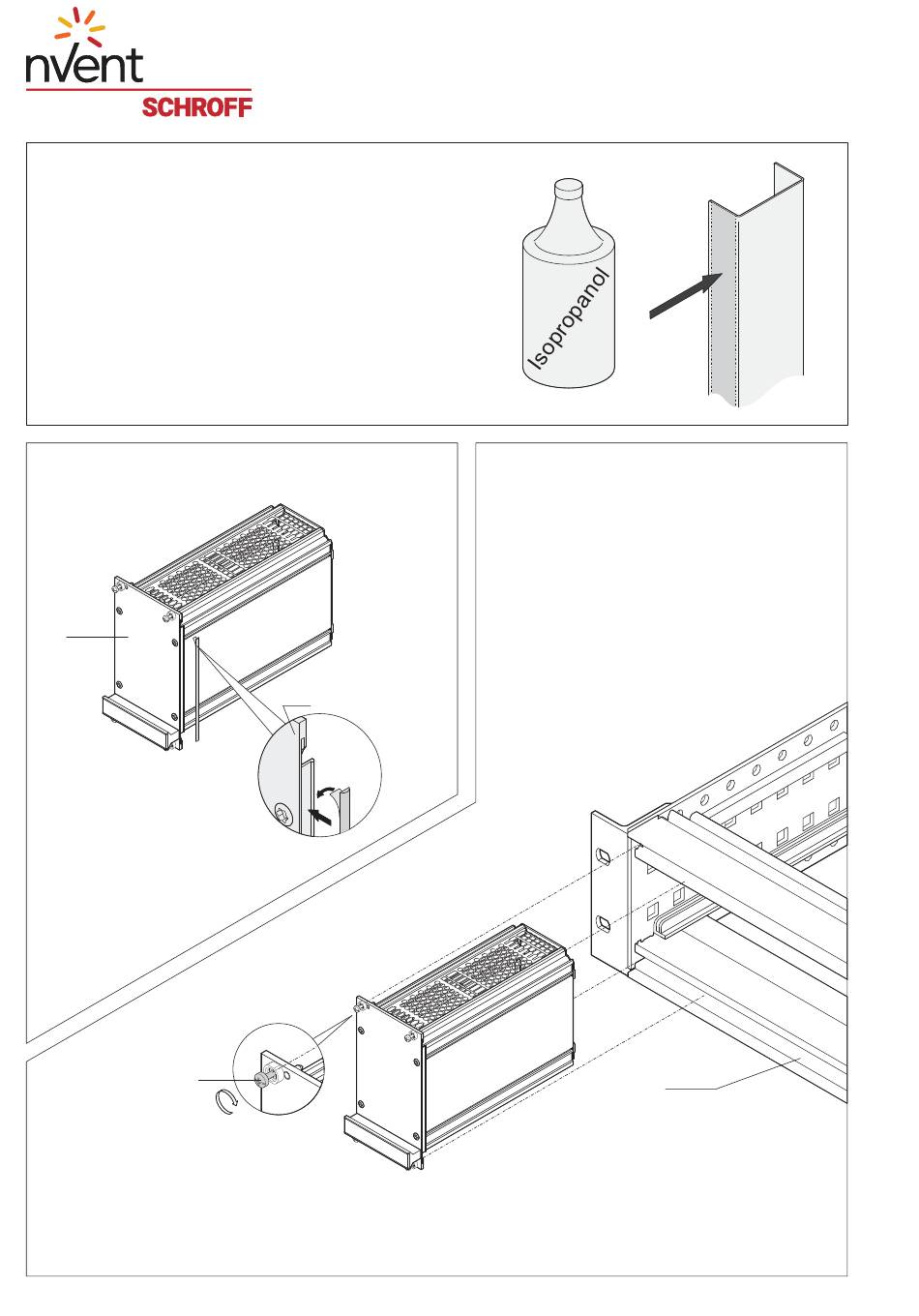 nVent
SCHROFF

Isopropanol