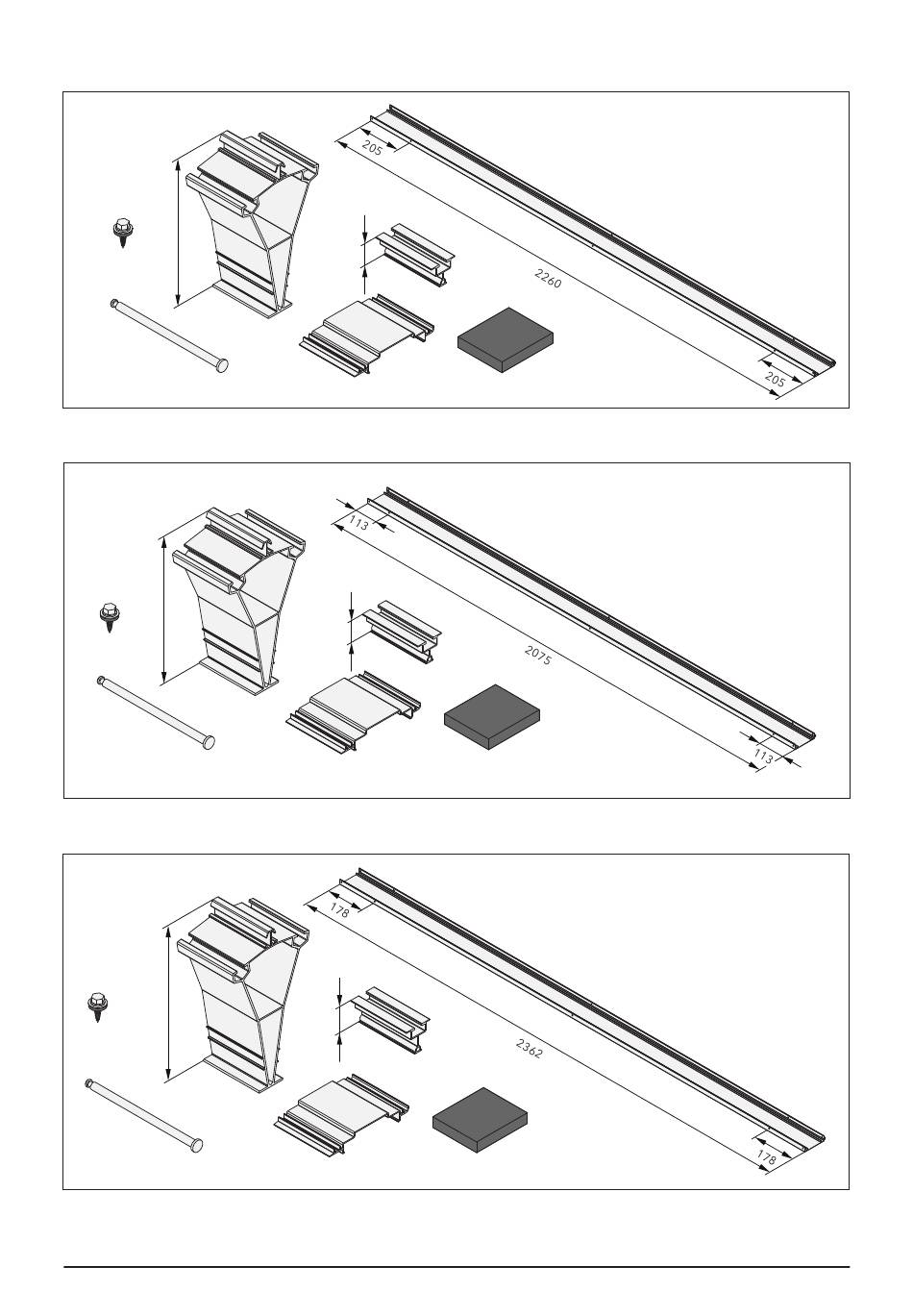 205
2260
205

113
2075
113

178
2362
178