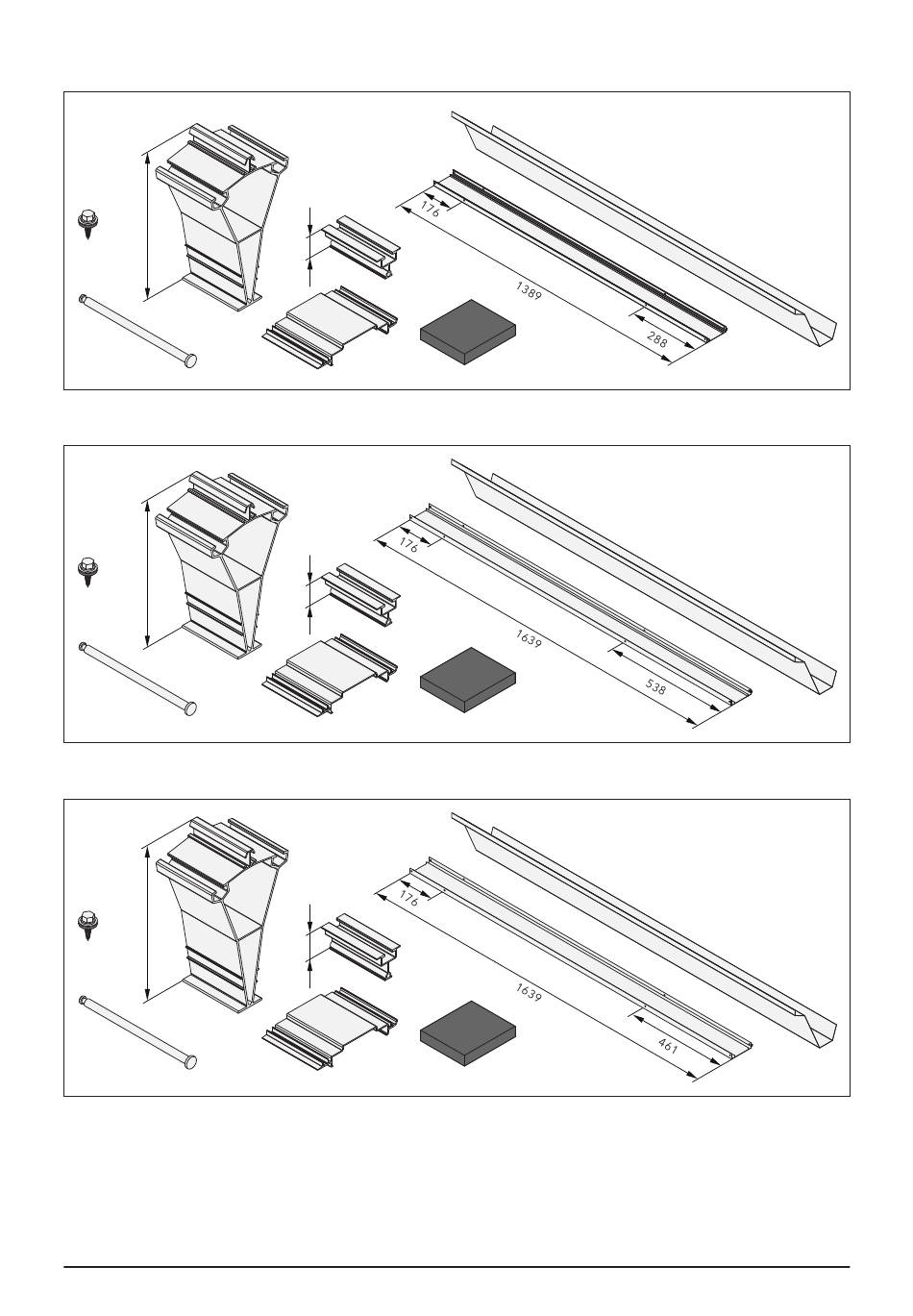 176

1389

288

176

1639

538

176

1639

461