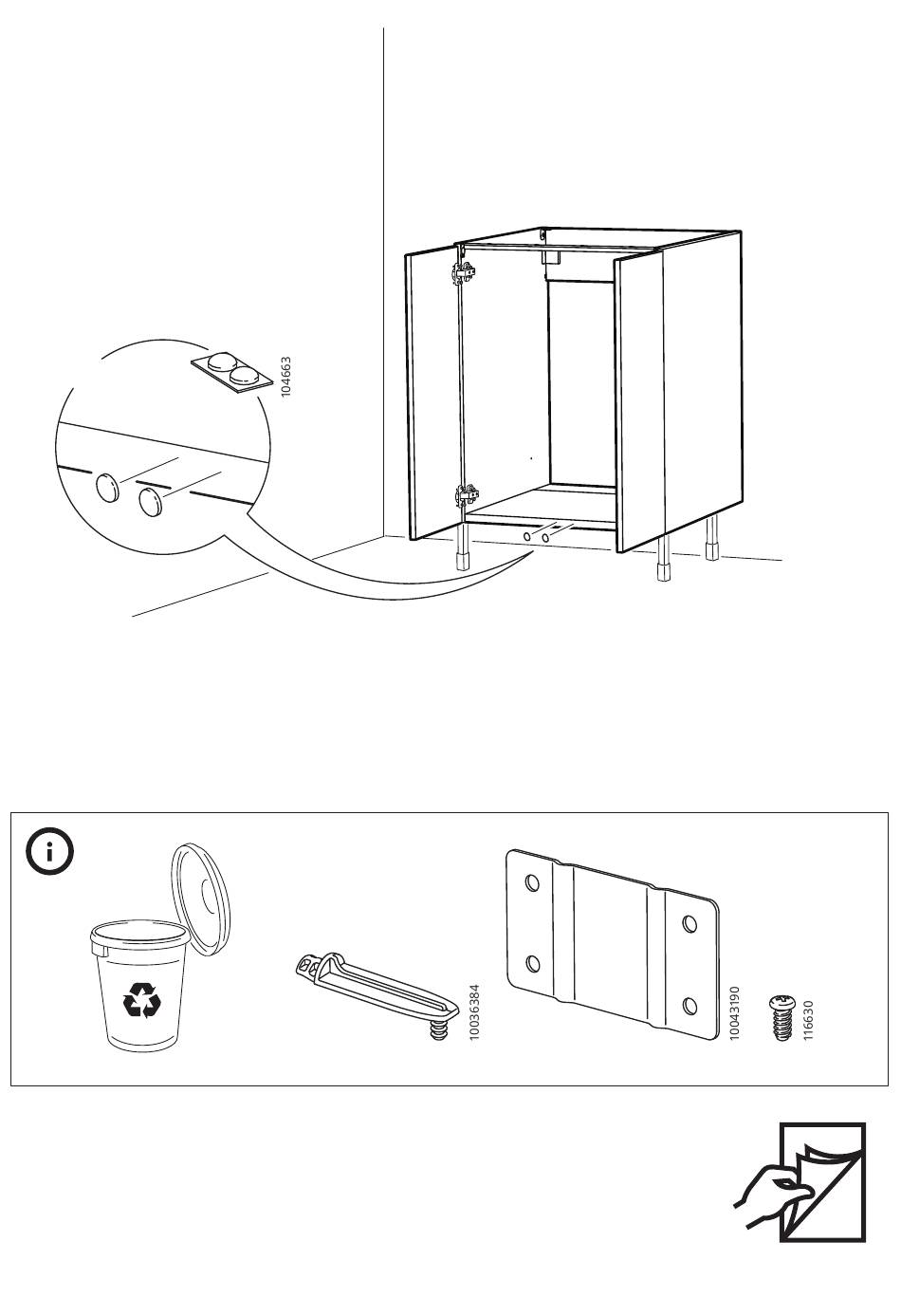 104663

10036384

10043190

116630