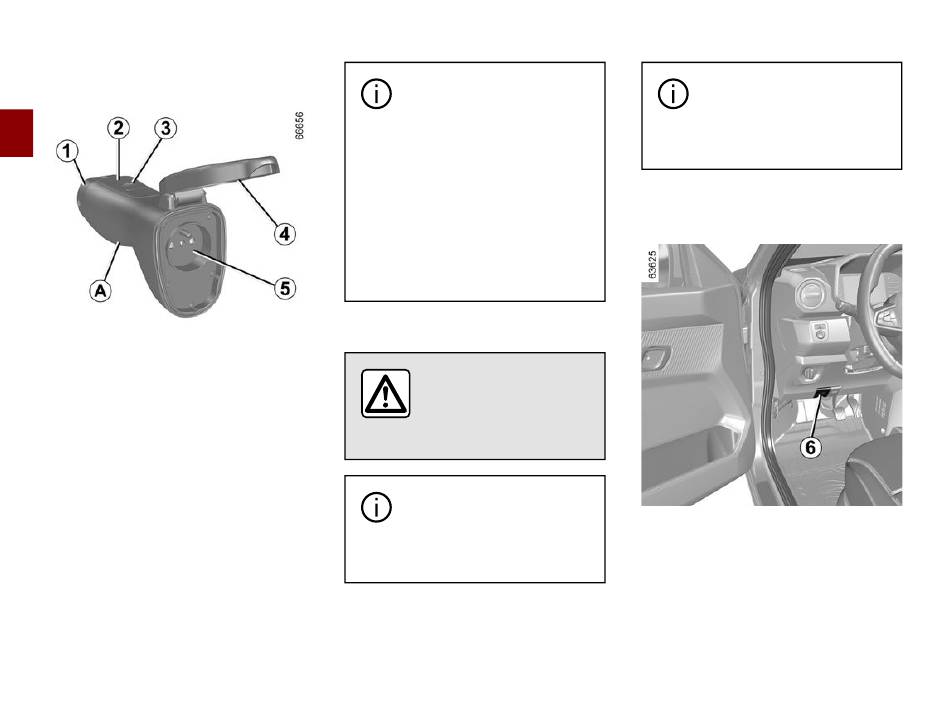 1
2
3
4
5
A
66656

63625
6