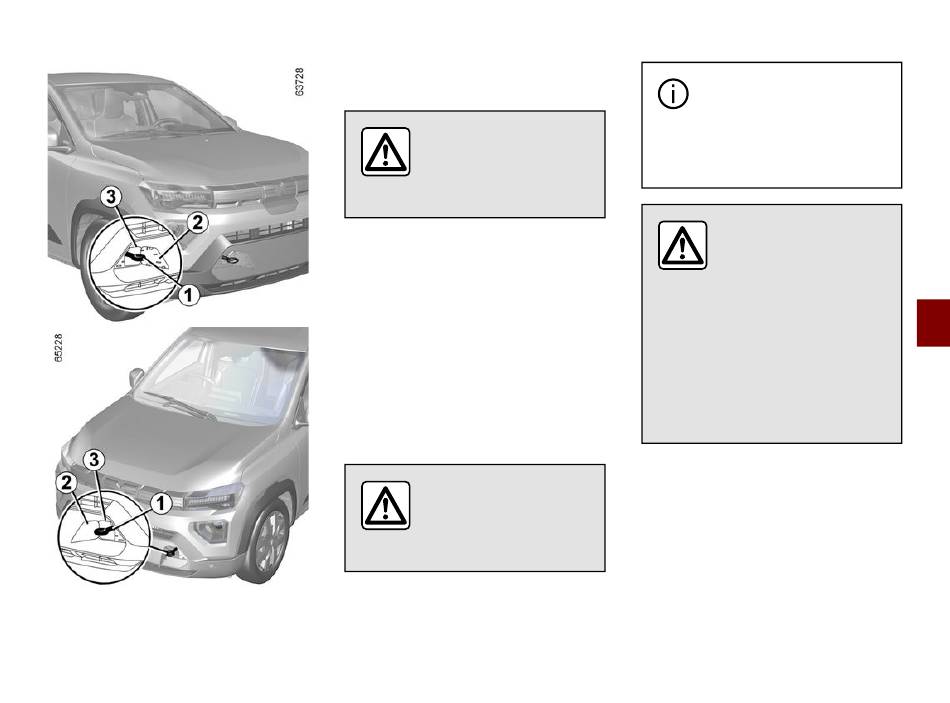 63728

3
2
1

65228

2
3
1