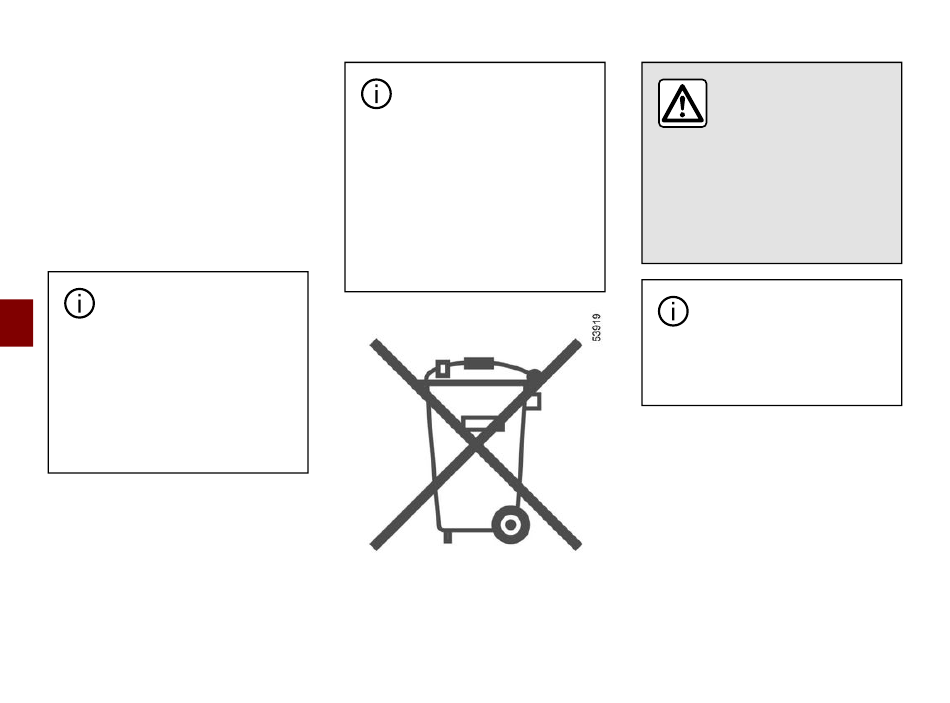 53919