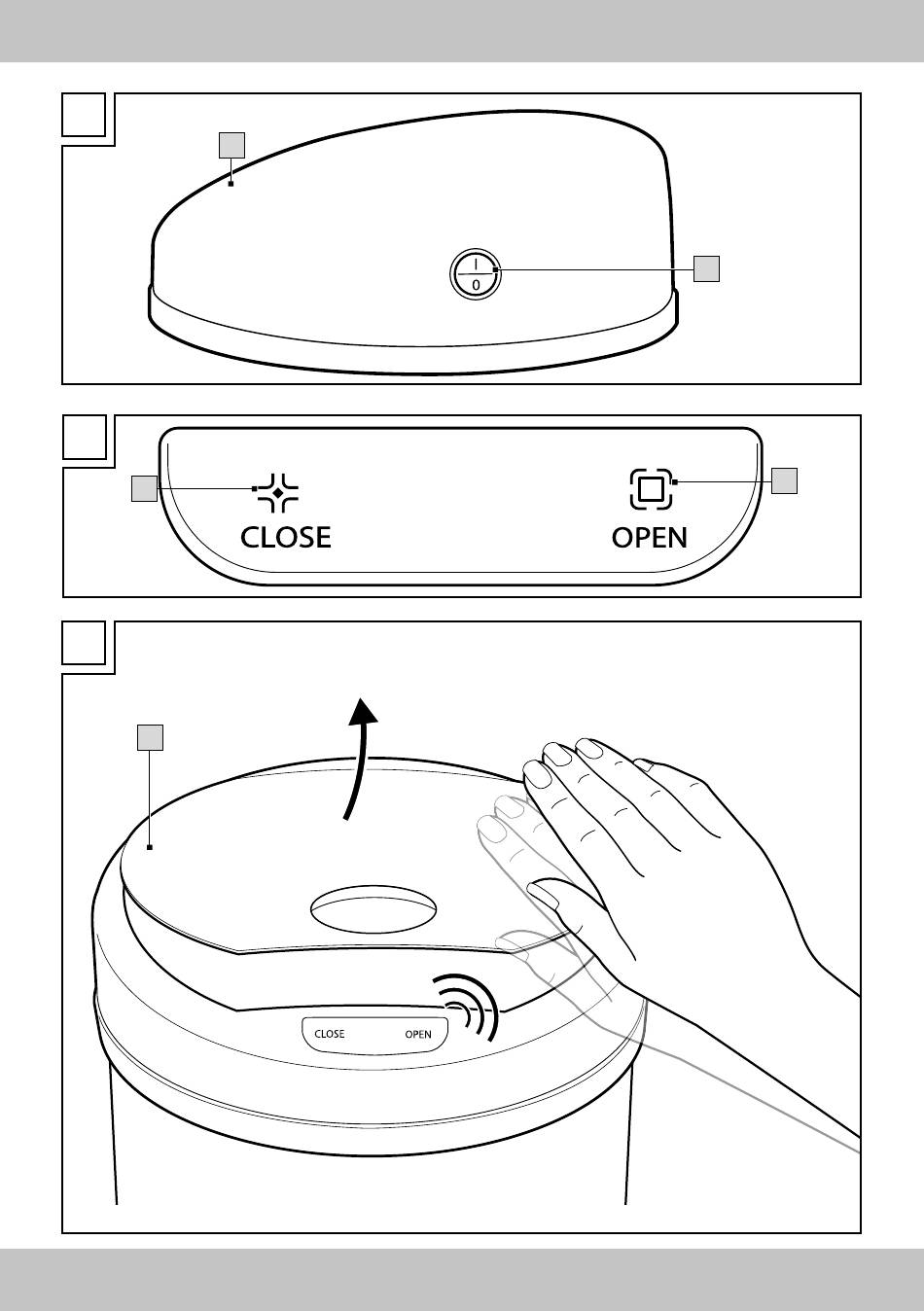 I
0

CLOSE
OPEN

CLOSE
OPEN