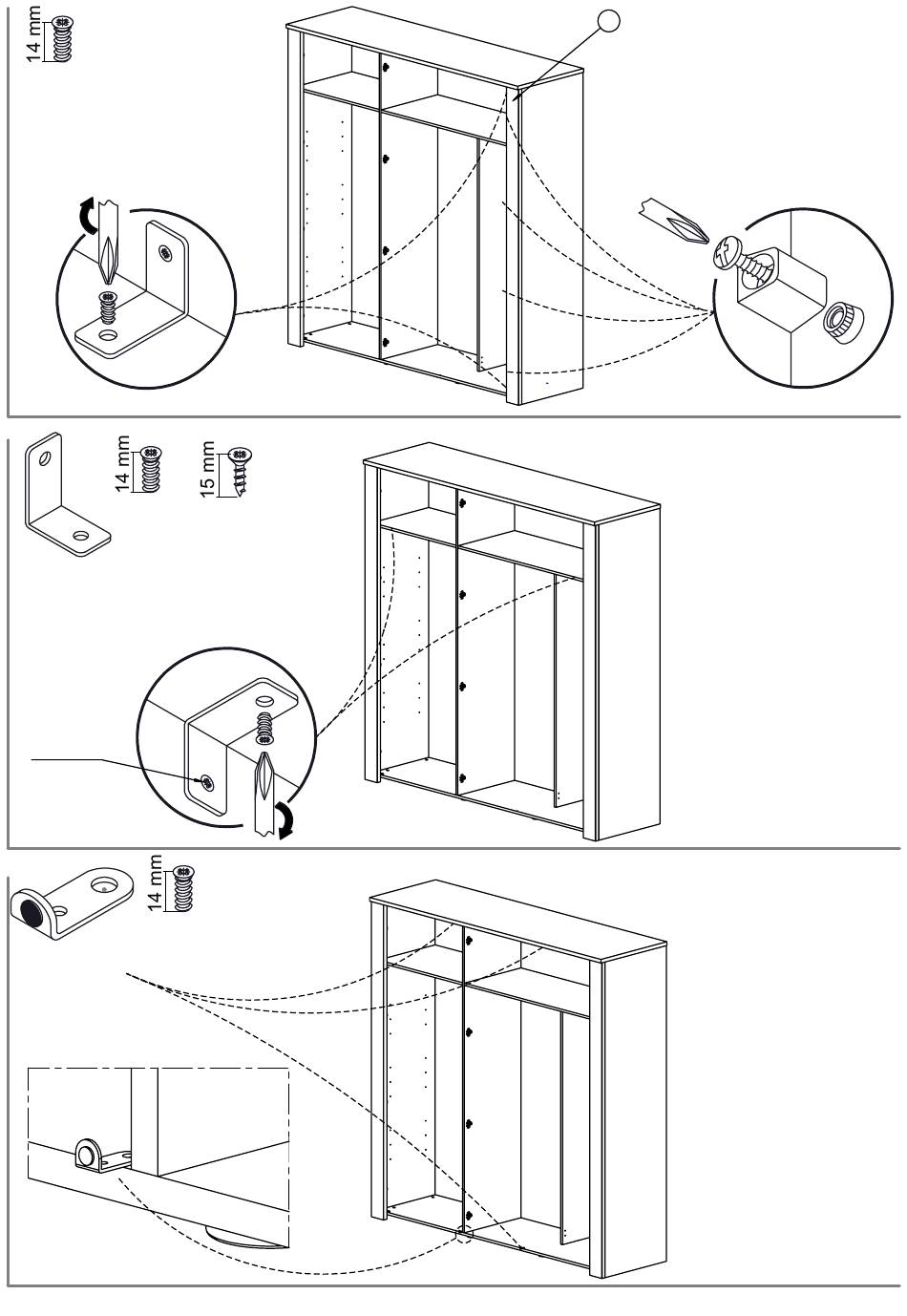 14 mm

14 mm

15 mm

14 mm