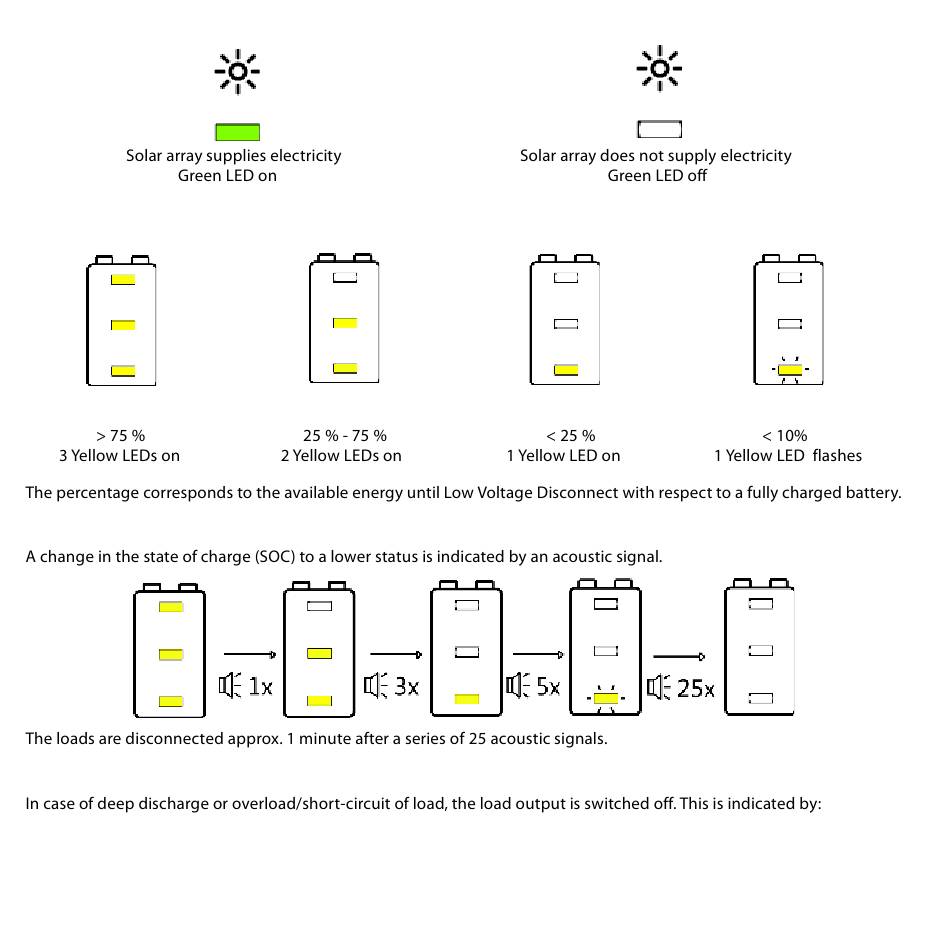 Solar array supplies electricity
Green LED on

Solar array does not supply electricity
Green LED off

> 75 %
3 Yellow LEDs on

25 % - 75 %
2 Yellow LEDs on

< 25 %
1 Yellow LED on

< 10%
1 Yellow LED flashes

The percentage corresponds to the available energy until Low Voltage Disconnect with respect to a fully charged battery.

A change in the state of charge (SOC) to a lower status is indicated by an acoustic signal.

1x

3x

5x

25x

The loads are disconnected approx. 1 minute after a series of 25 acoustic signals.

In case of deep discharge or overload/short-circuit of load, the load output is switched off. This is indicated by: