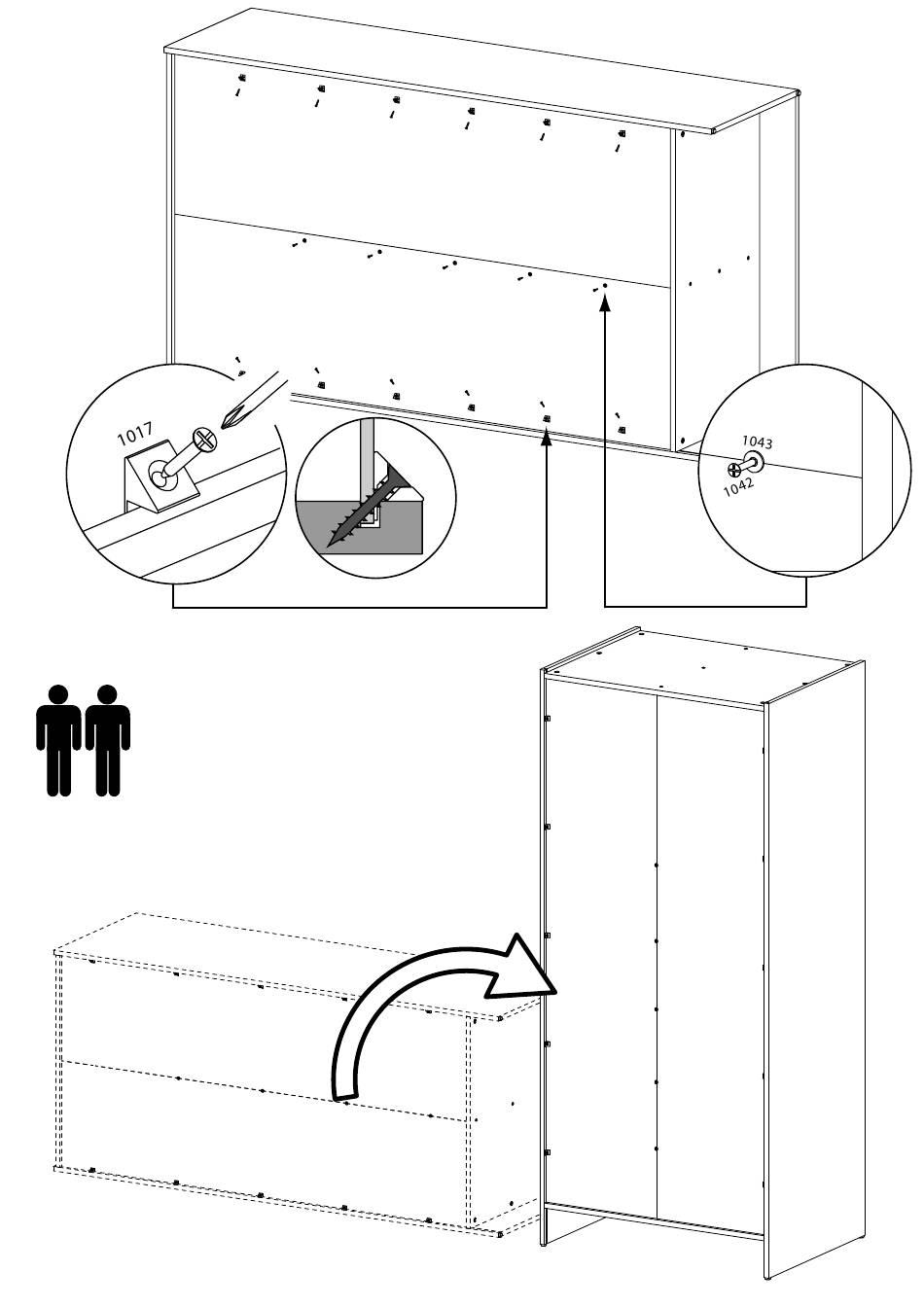 1017

1043
1042