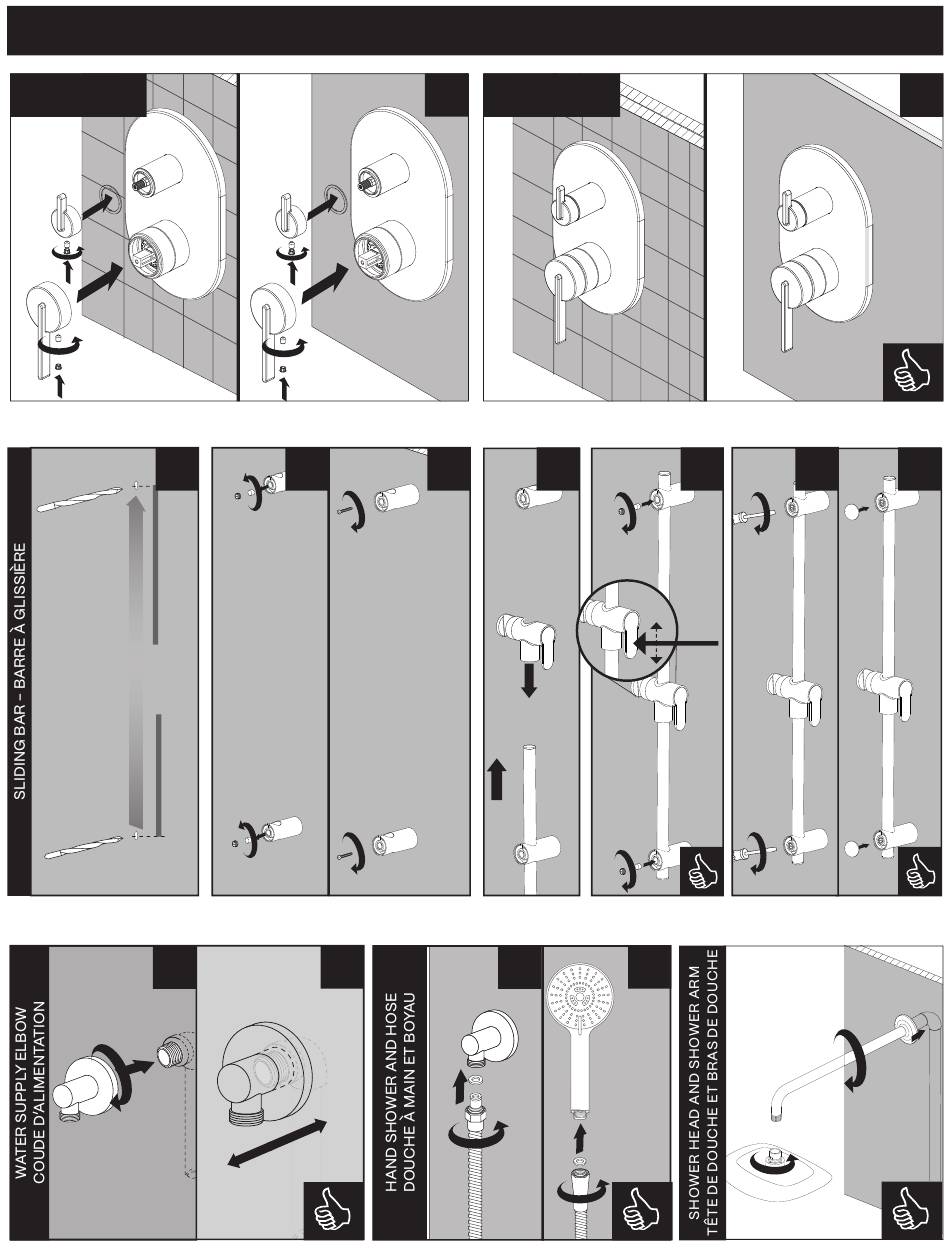 SLIDING BAR - BARRE À GLISSIÈRE

WATER SUPPLY ELBOW
COUDE D'ALIMENTATION

HAND SHOWER AND HOSE
DOUCHE À MAIN ET BOYAU

SHOWER HEAD AND SHOWER ARM
TÊTE DE DOUCHE ET BRAS DE DOUCHE