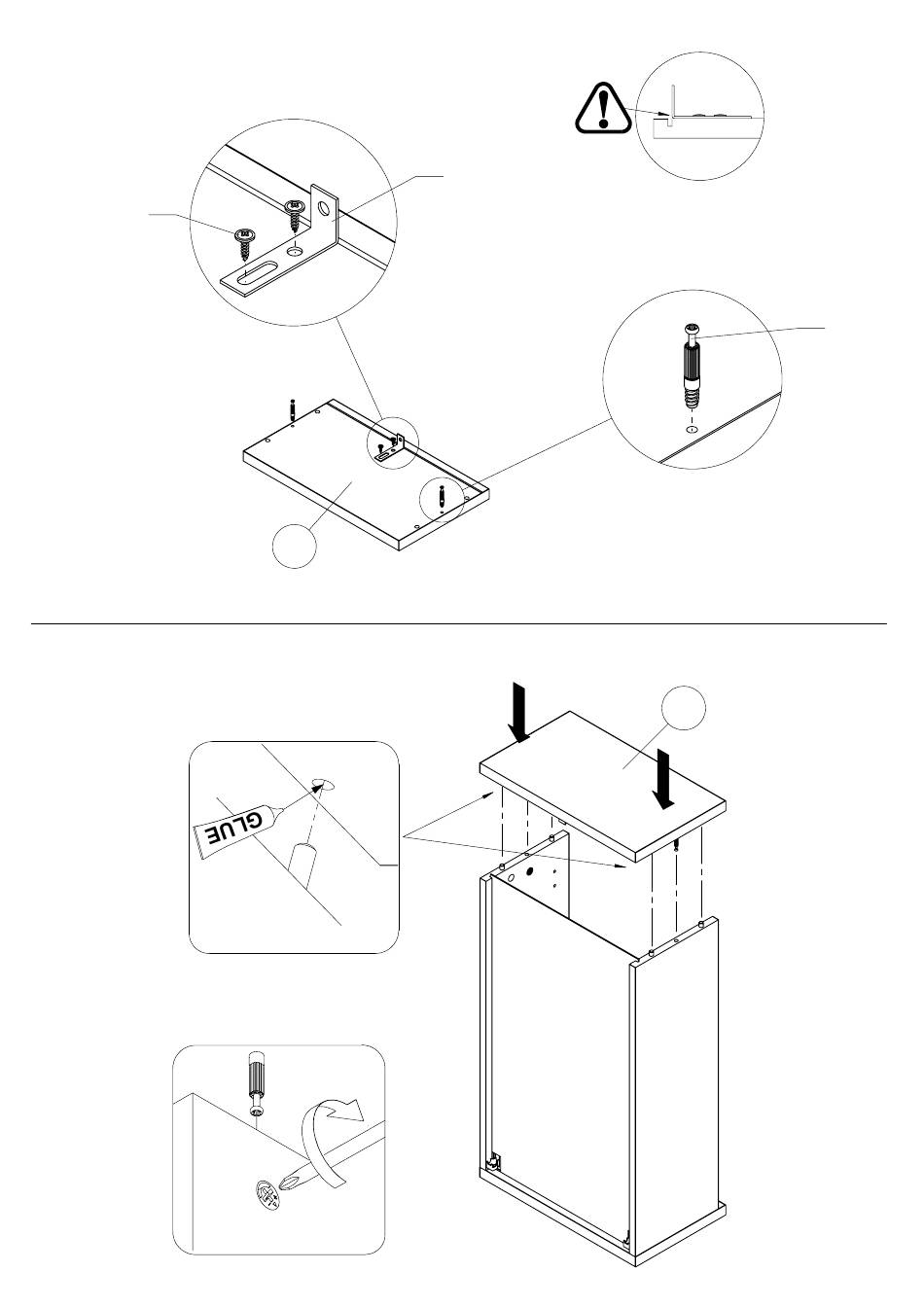 GLUE