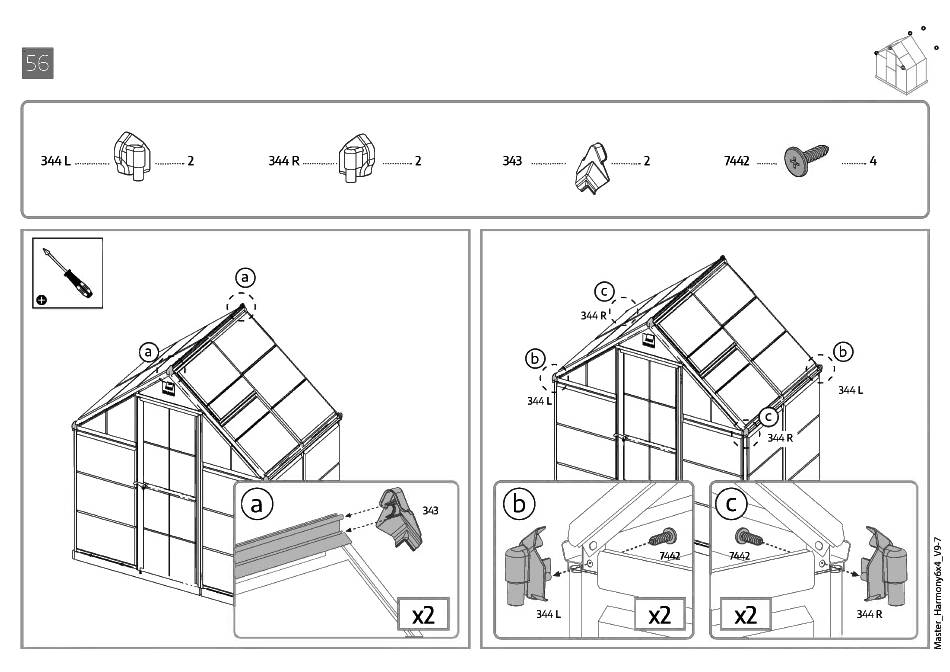 56

344 L ............ 2
344 R ............ 2
343 ............ 2
7442 ............ 4

a
a
a
343
x2

c
344 R
b
344 L
b
344 L
c
344 R
b
7442
344 L
x2
c
7442
344 R
x2

Master_Harmony6x4_V9-7