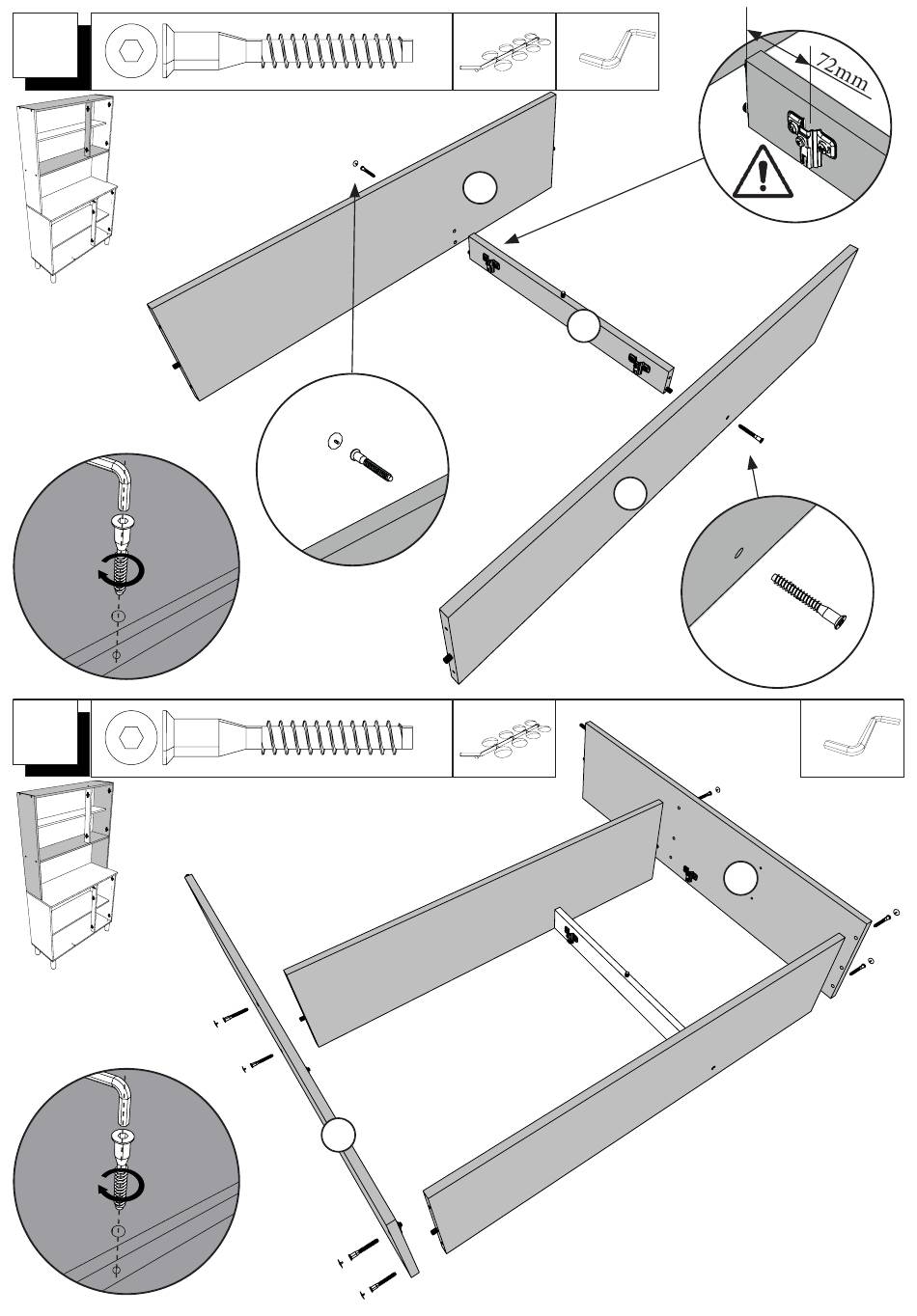 72mm