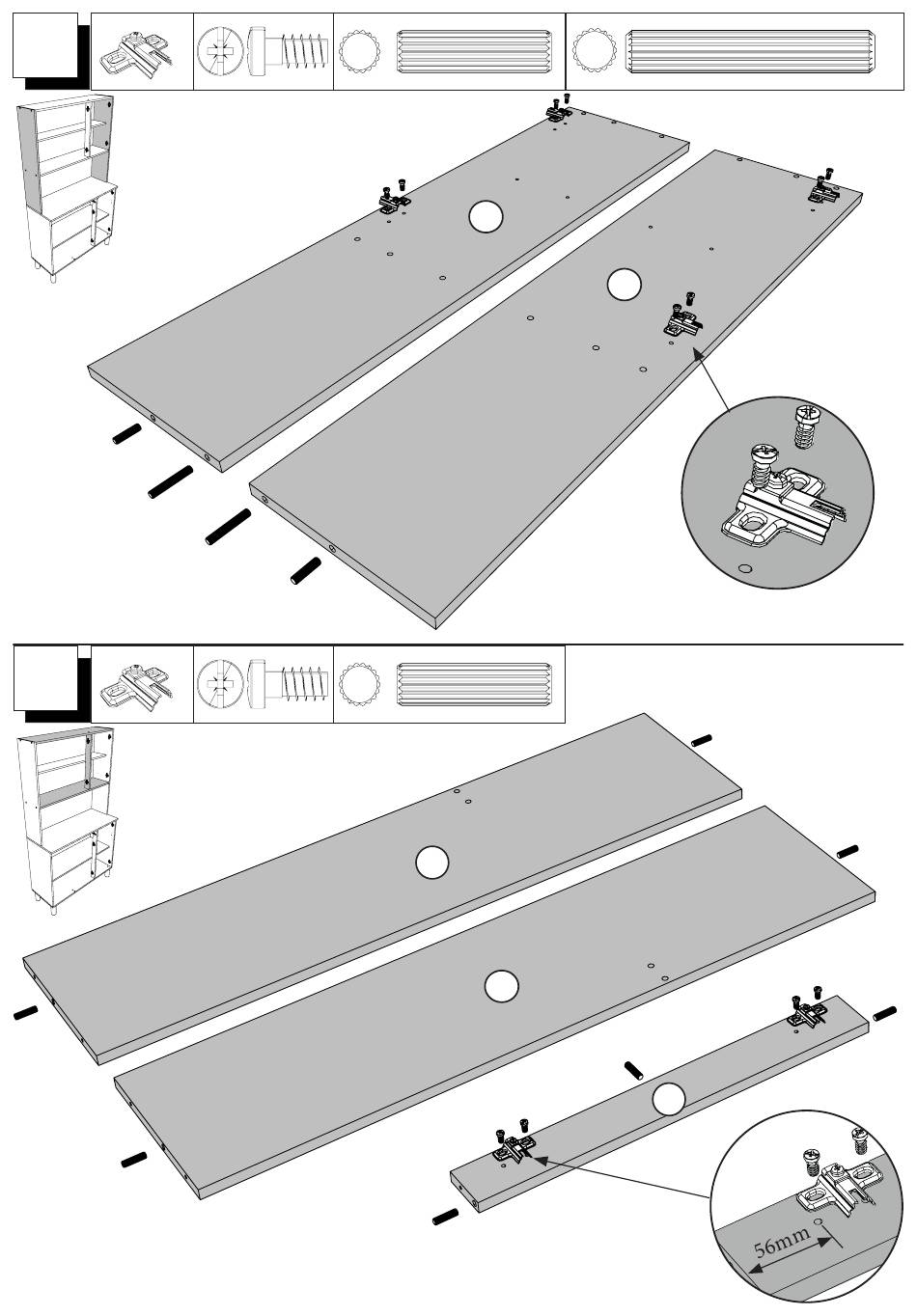 56mm