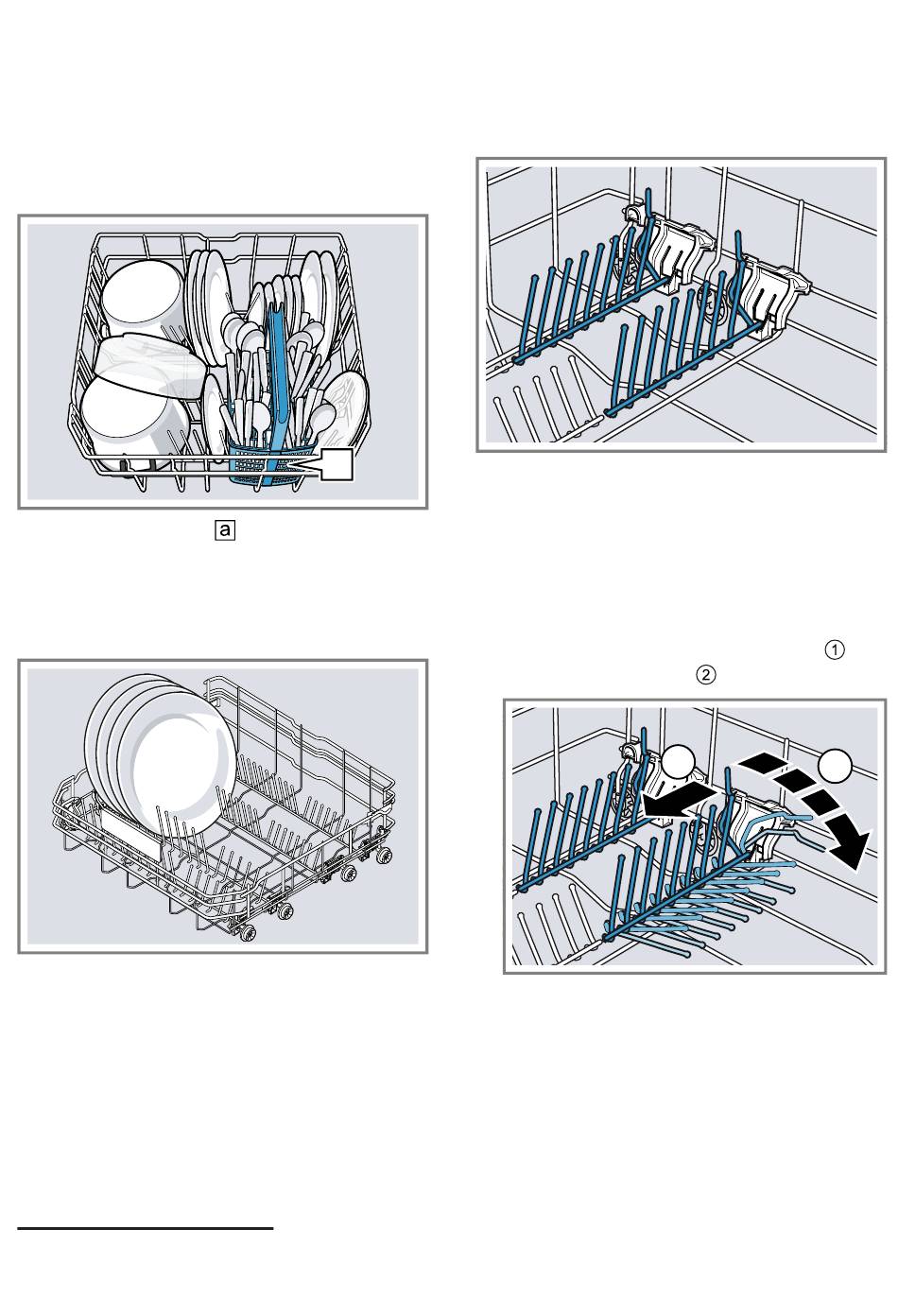 a

①
②