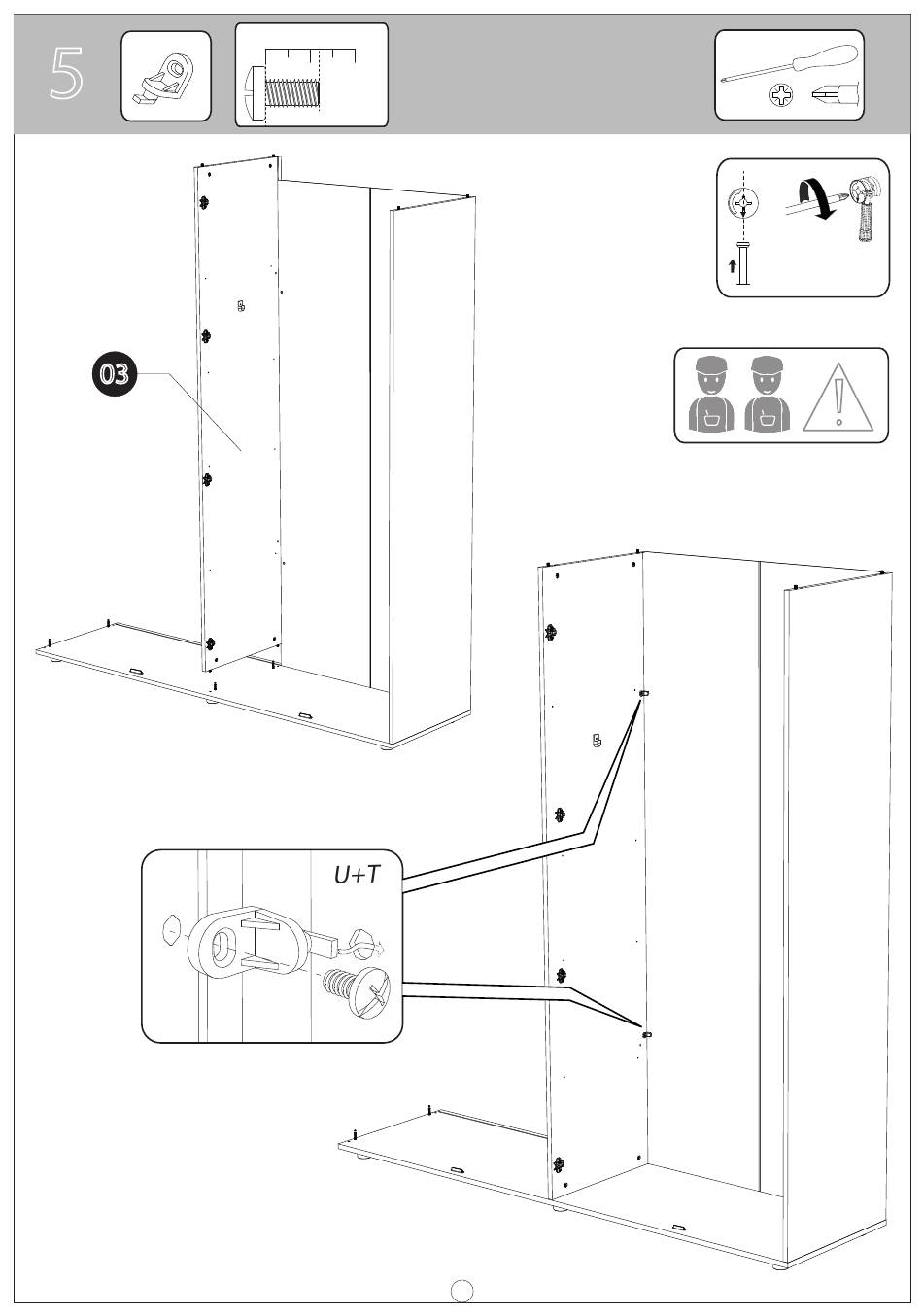 5

03

U+T