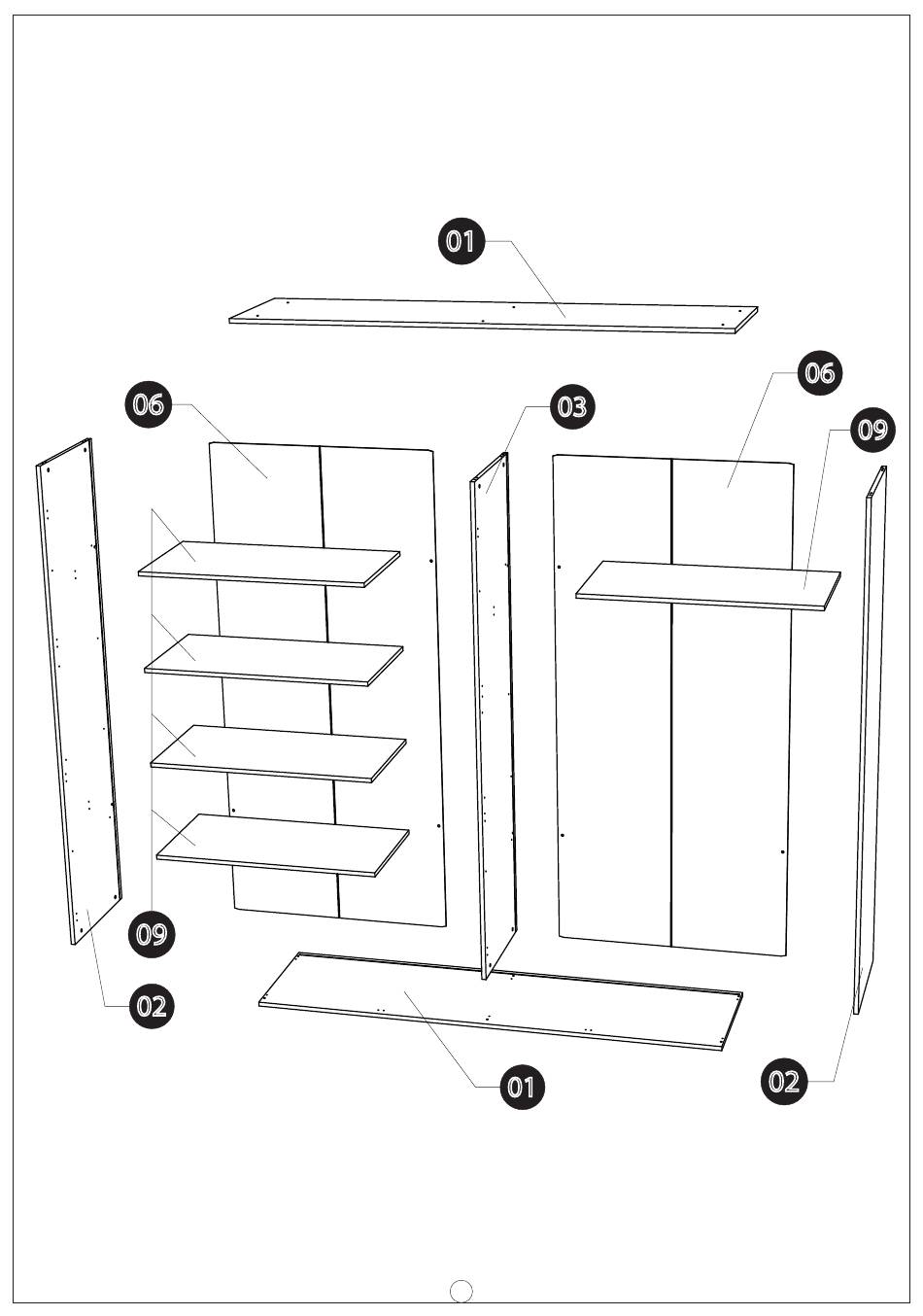 01
06
03
06
09
09
02
01
02