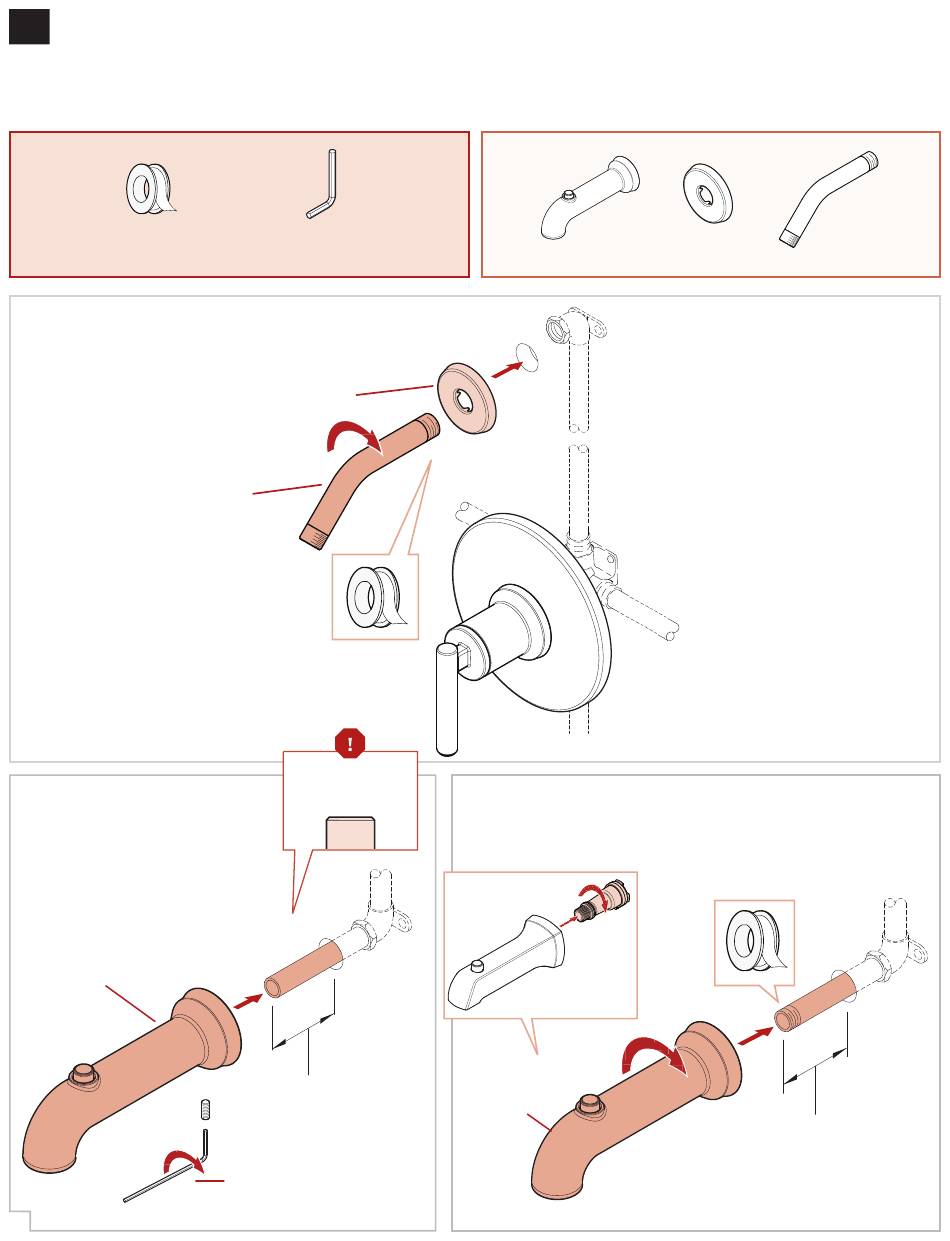 !