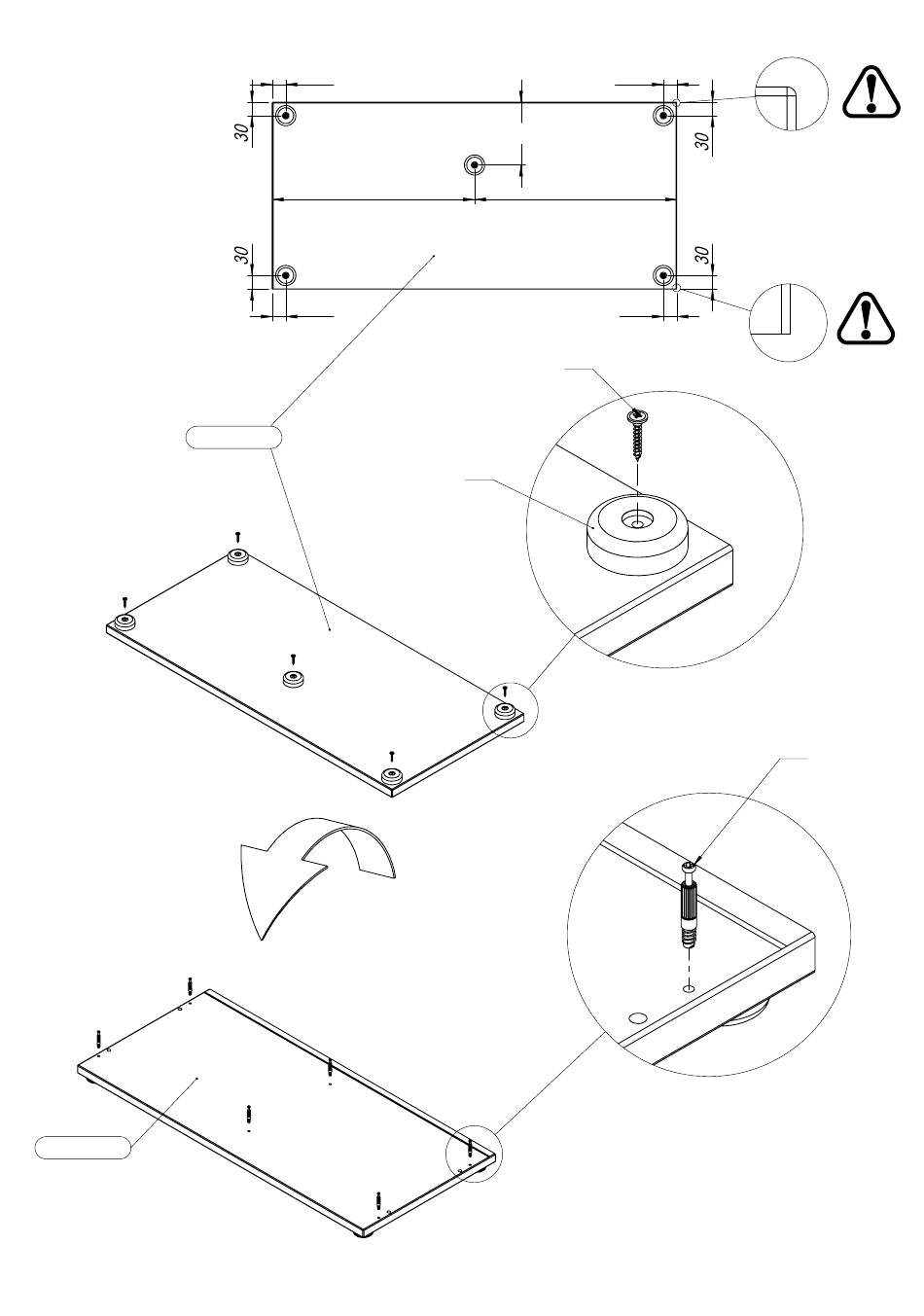 30
30
30
30