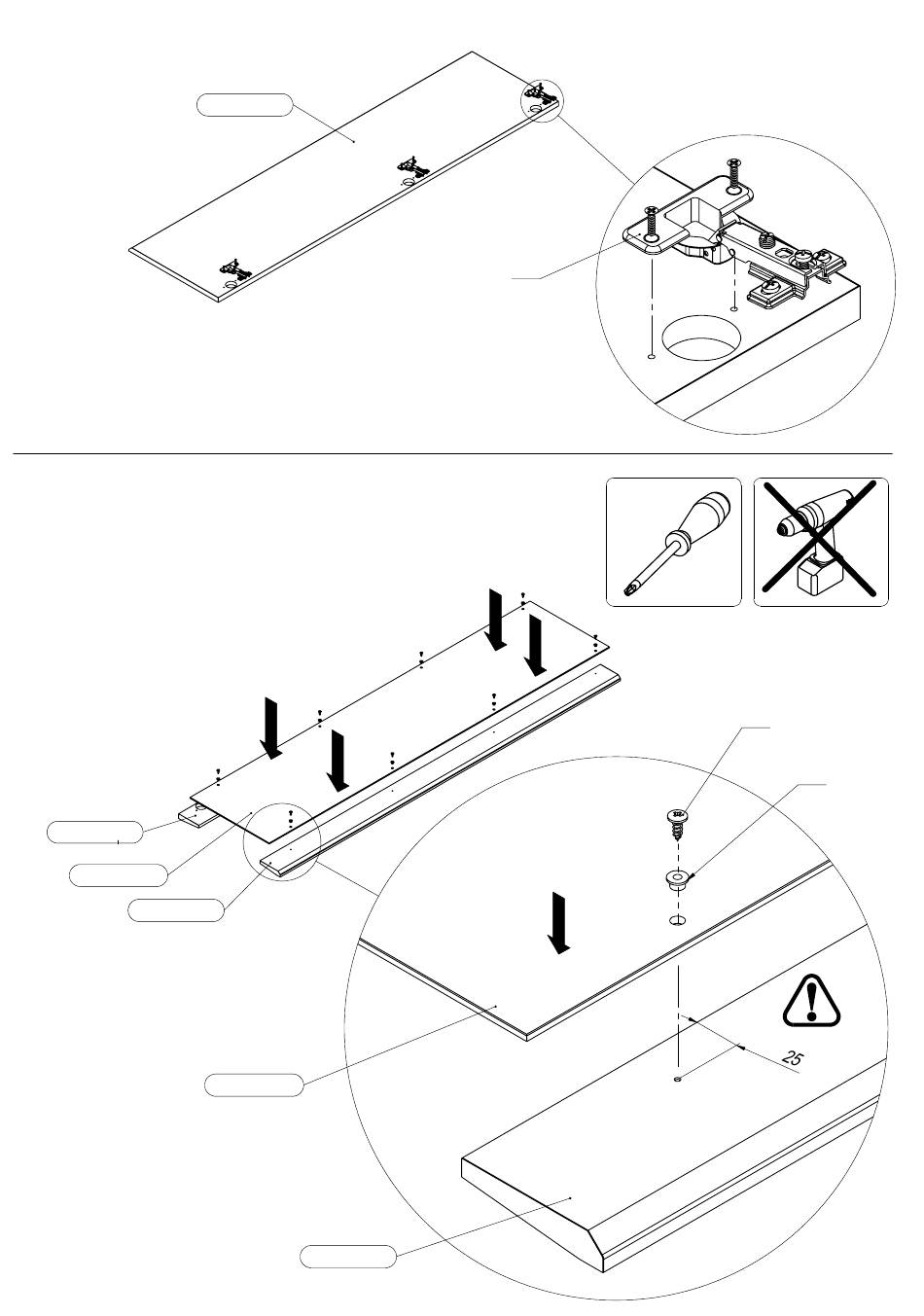 25