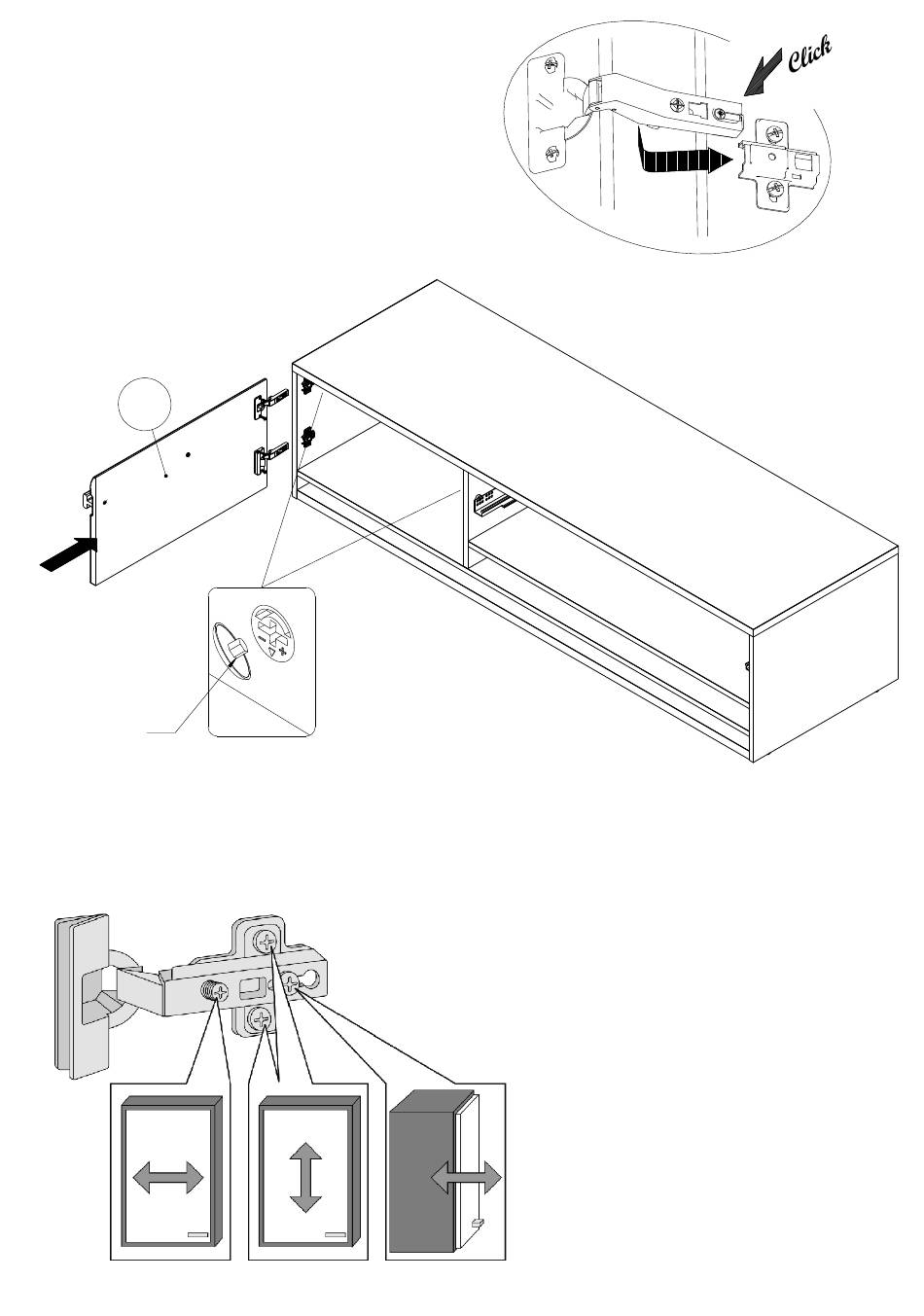 Click