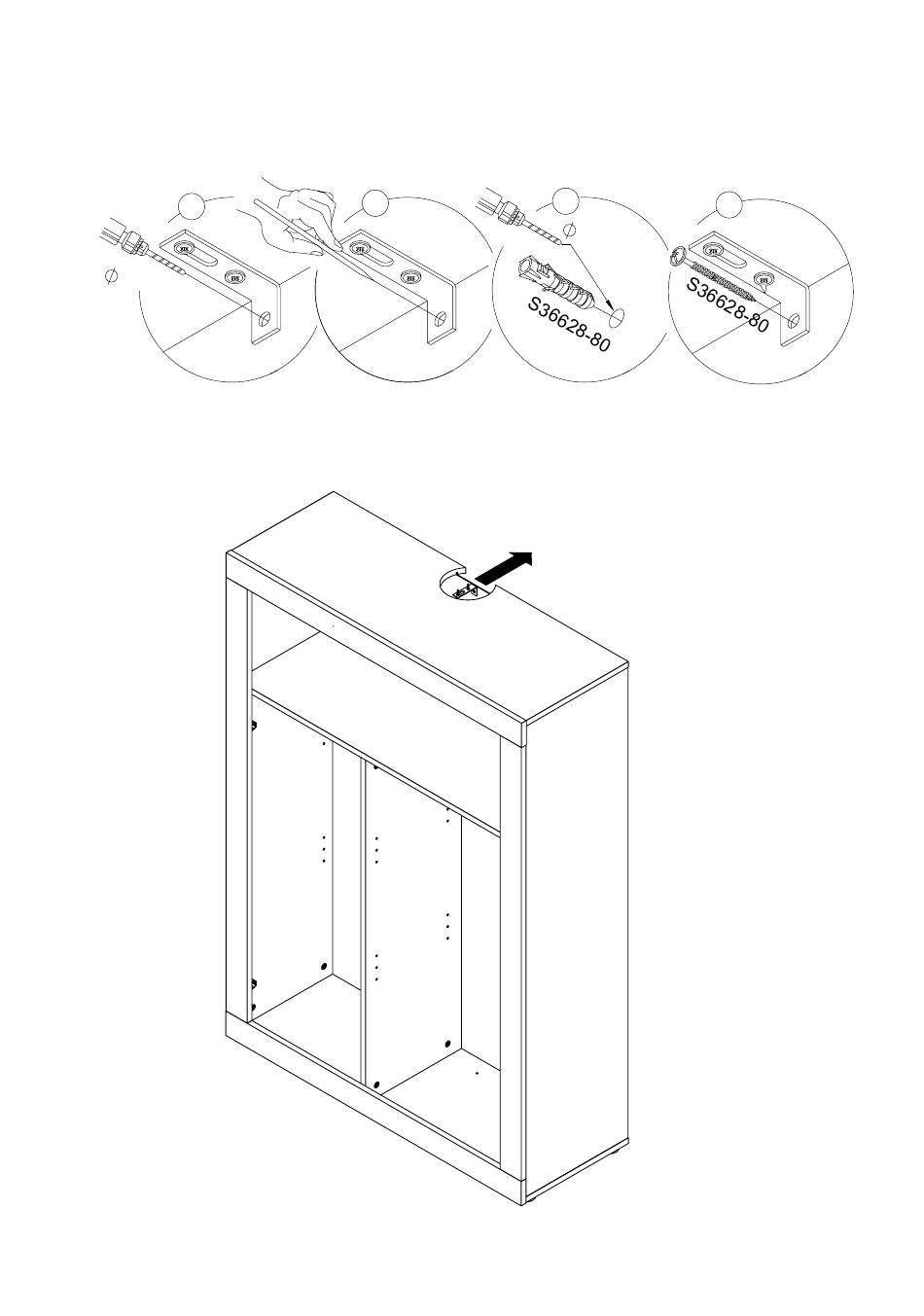 S36628-80

S36628-80