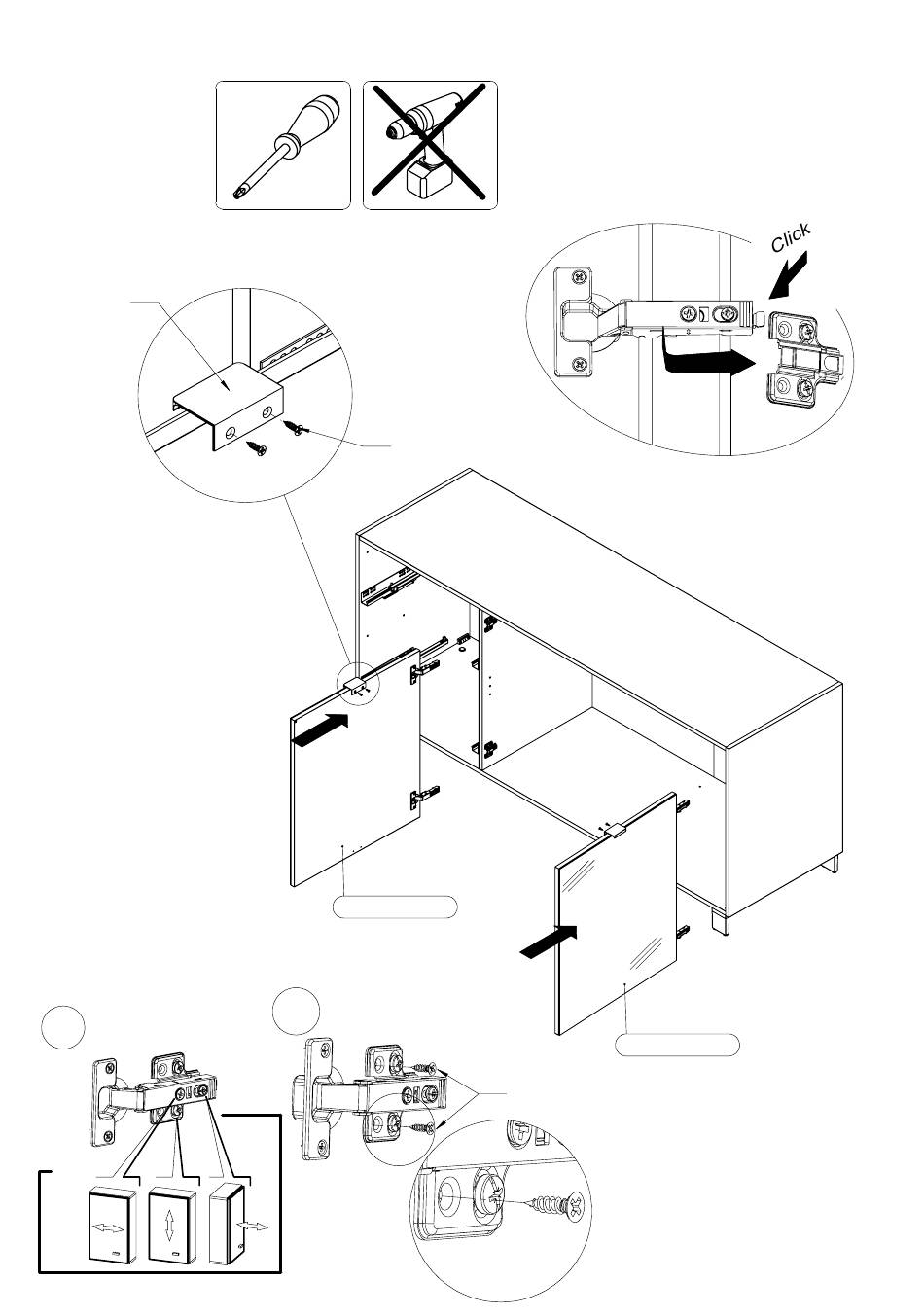 Click