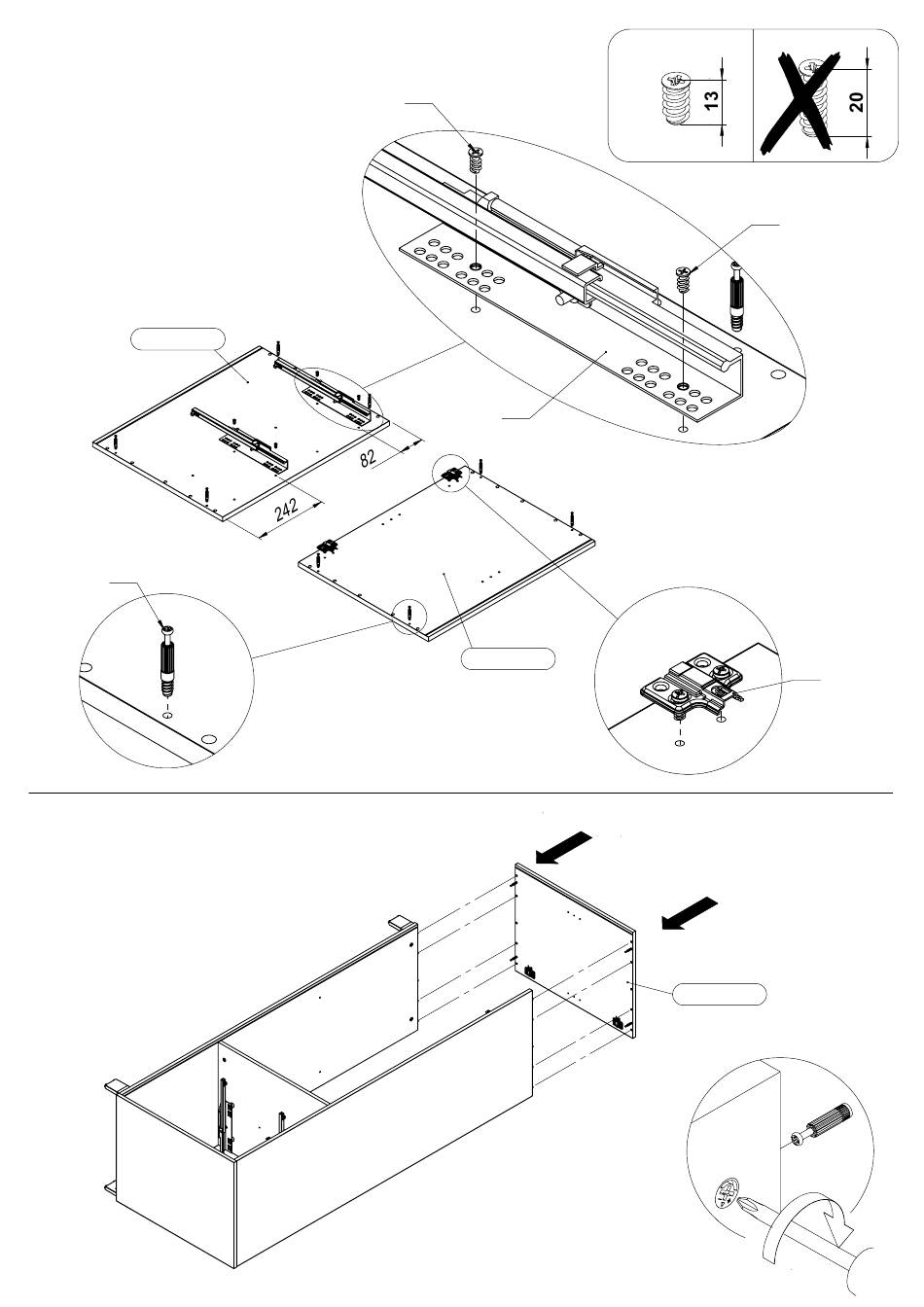 13

20

82

242