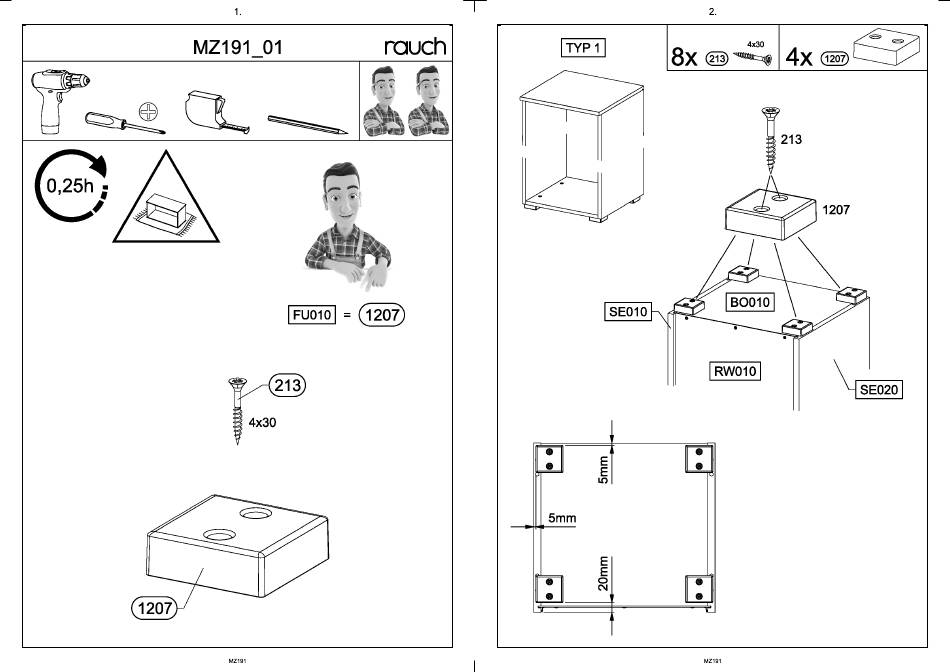 1.

MZ191_01

rauch

0,25h

FU010 = 1207

213

4x30

1207

MZ191

2.

TYP 1

8x 213 4x30

4x 1207

213

1207

SE010

BO010

RW010

SE020

5mm

5mm

20mm

MZ191