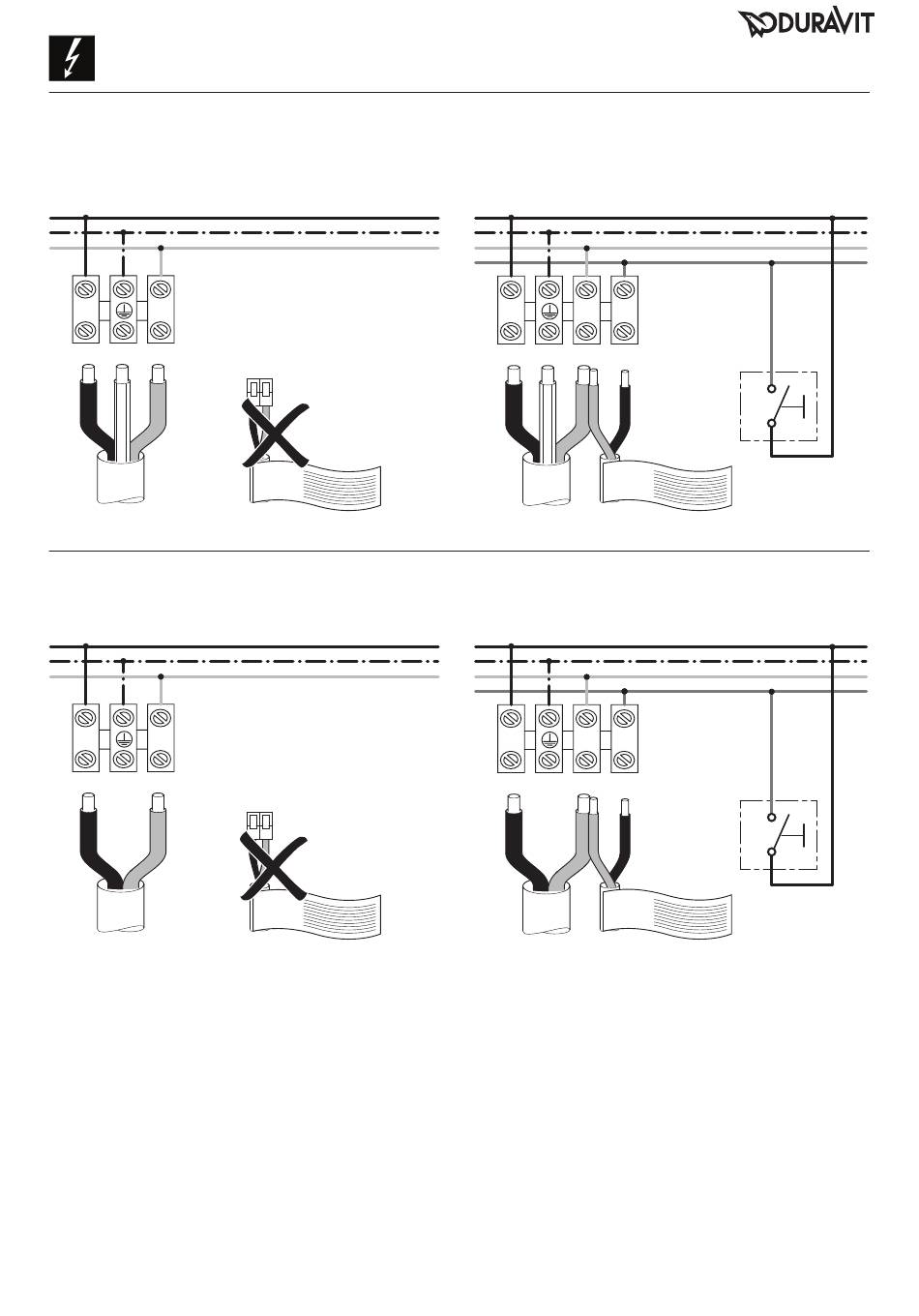 DURAVIT