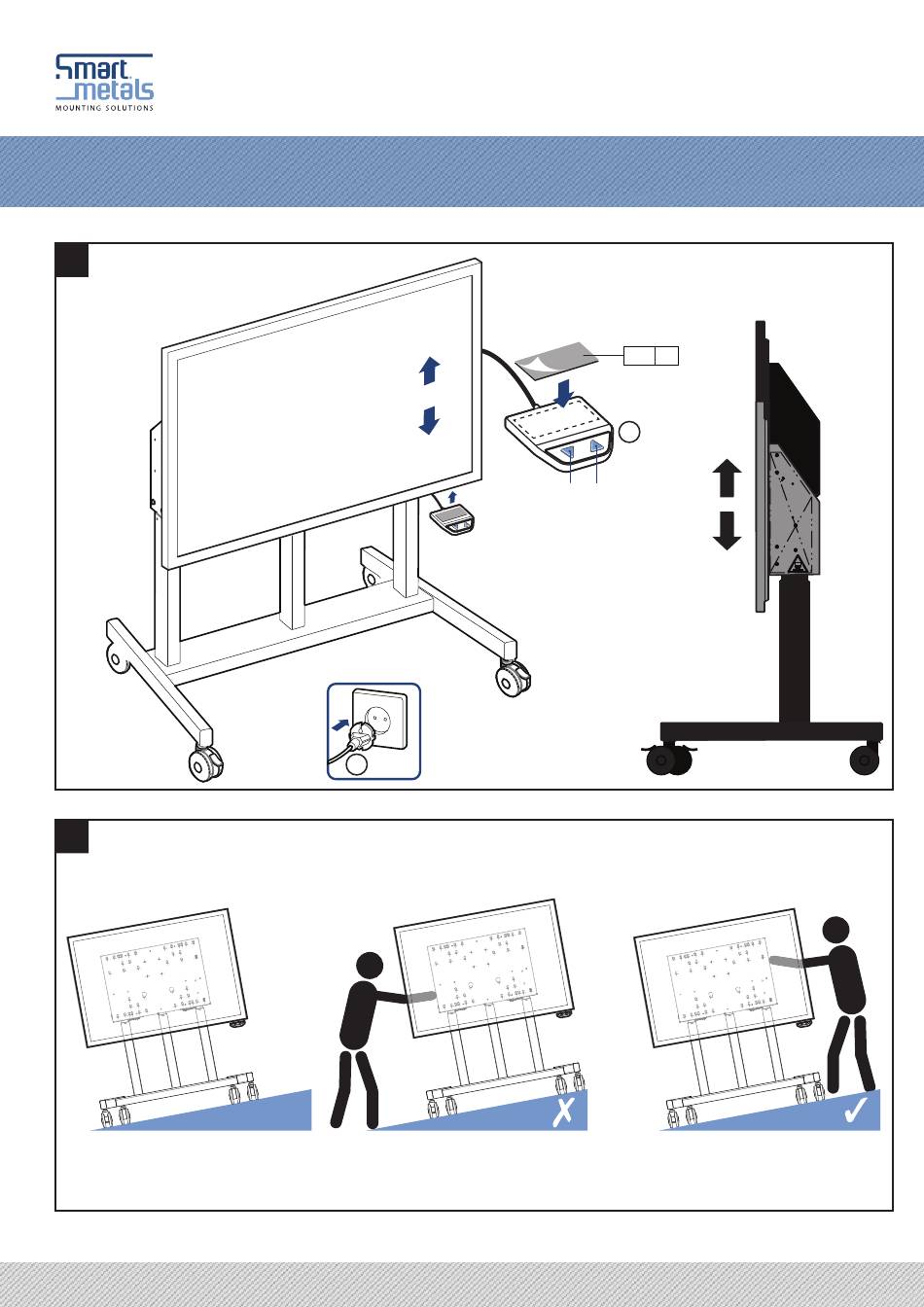 Smart metals
MOUNTING SOLUTIONS